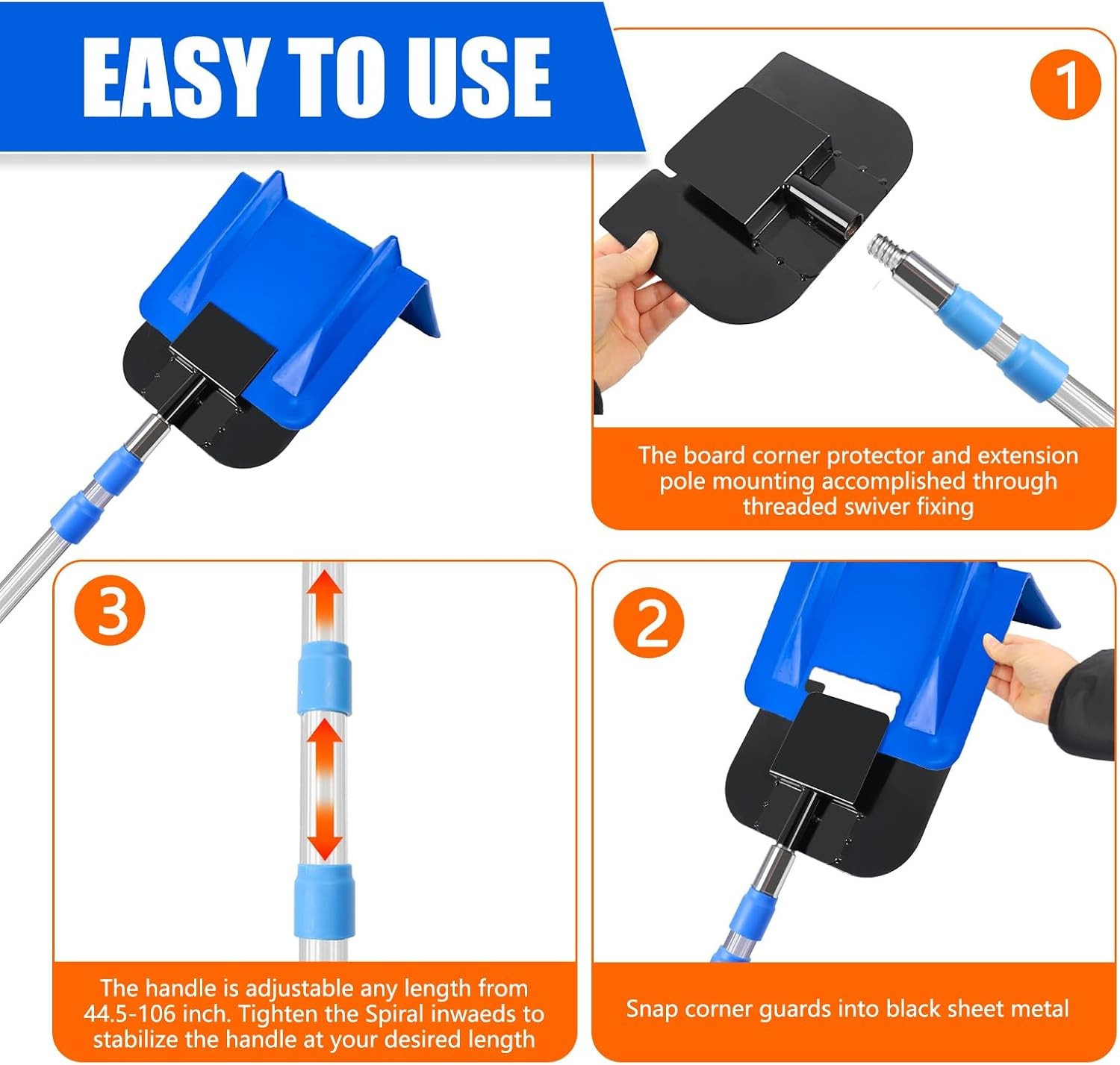 EASY TO USE

1

The board corner protector and extension pole mounting accomplished through threaded swiver fixing

3

The handle is adjustable any length from 44.5-106 inch. Tighten the Spiral inwaeds to stabilize the handle at your desired length

2

Snap corner guards into black sheet metal