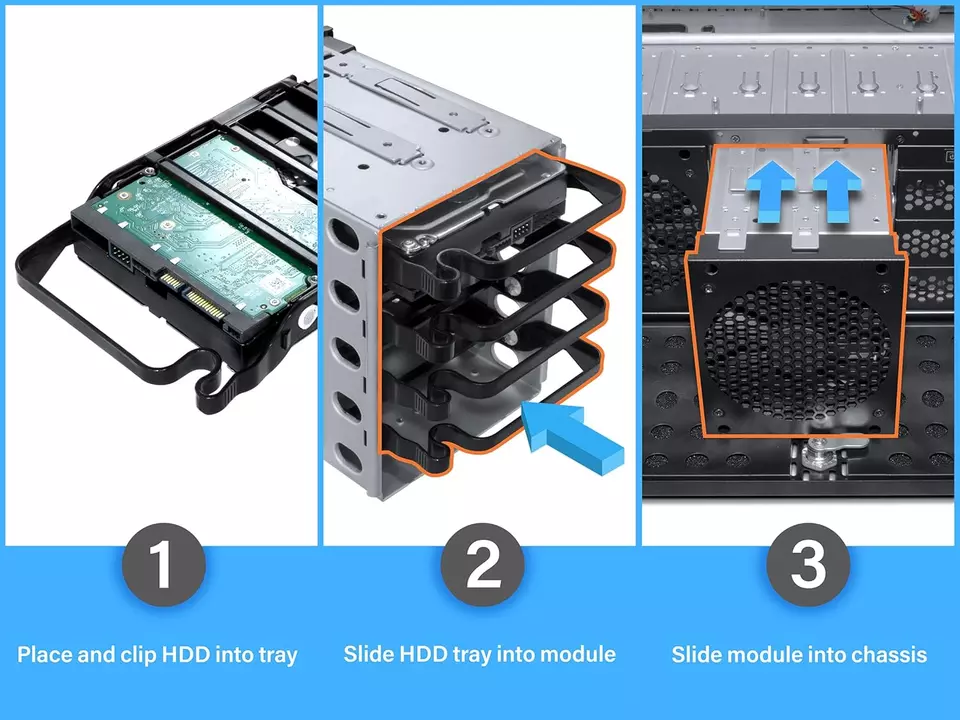 1

Place and clip HDD into tray

2

Slide HDD tray into module

3

Slide module into chassis