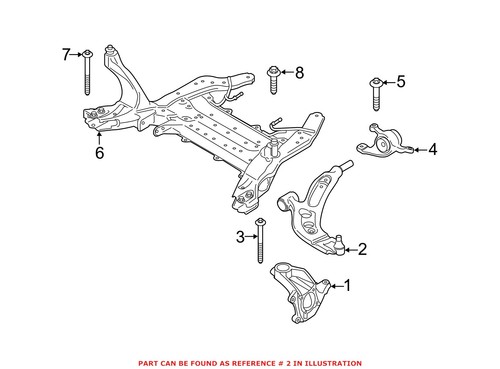 7
8
5
6
4
3
2
1
PART CAN BE FOUND AS REFERENCE # 2 IN ILLUSTRATION