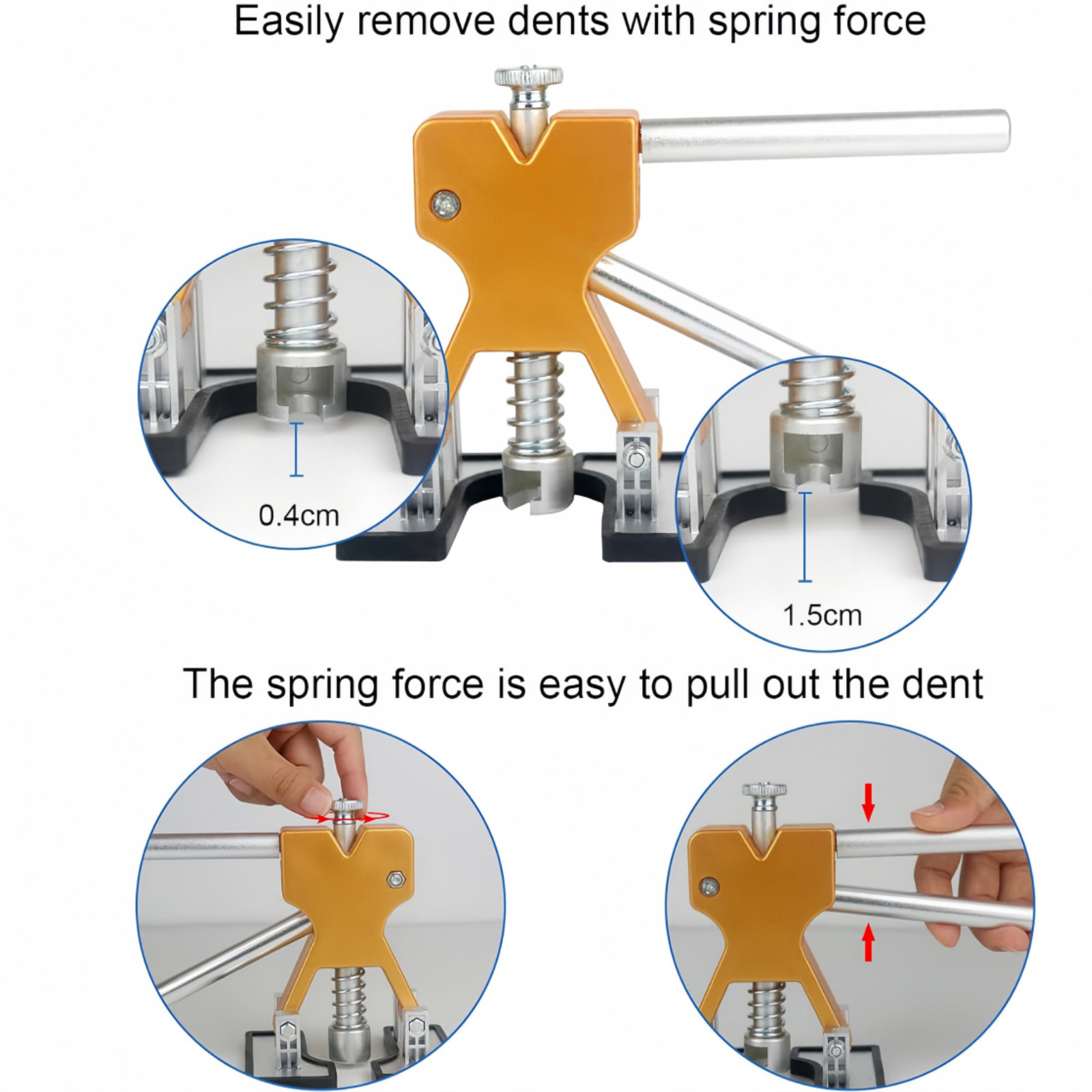 Easily remove dents with spring force

0.4cm

1.5cm

The spring force is easy to pull out the dent