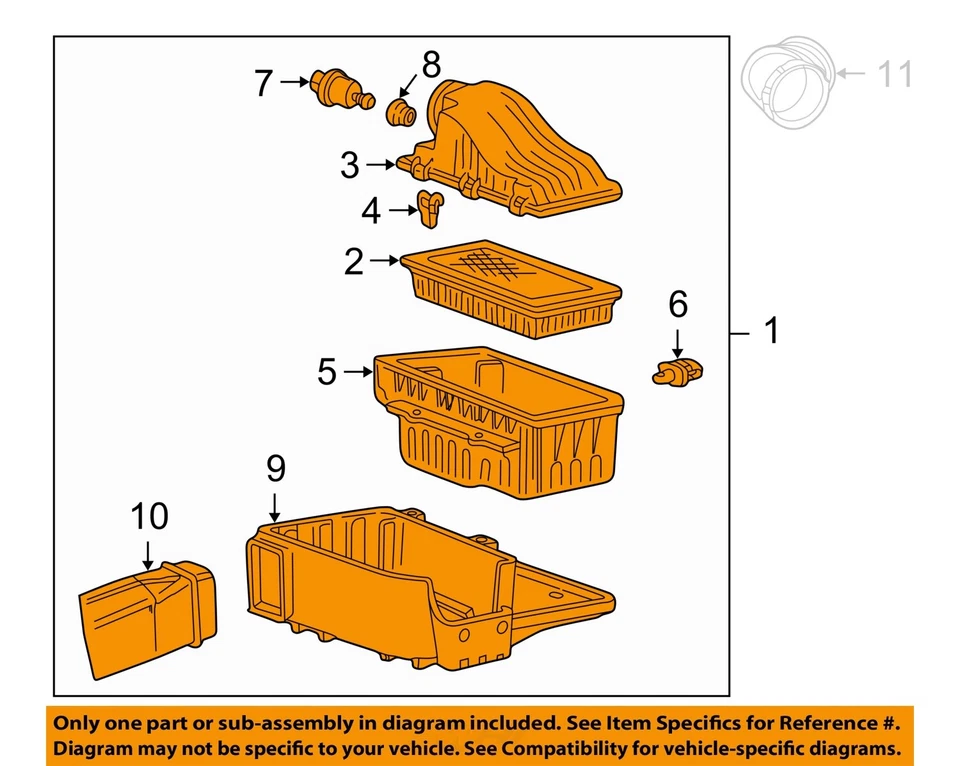 7
8
11
3
4
2
6
1
5
9
10

Only one part or sub-assembly in diagram included. See Item Specifics for Reference #.
Diagram may not be specific to your vehicle. See Compatibility for vehicle-specific diagrams.