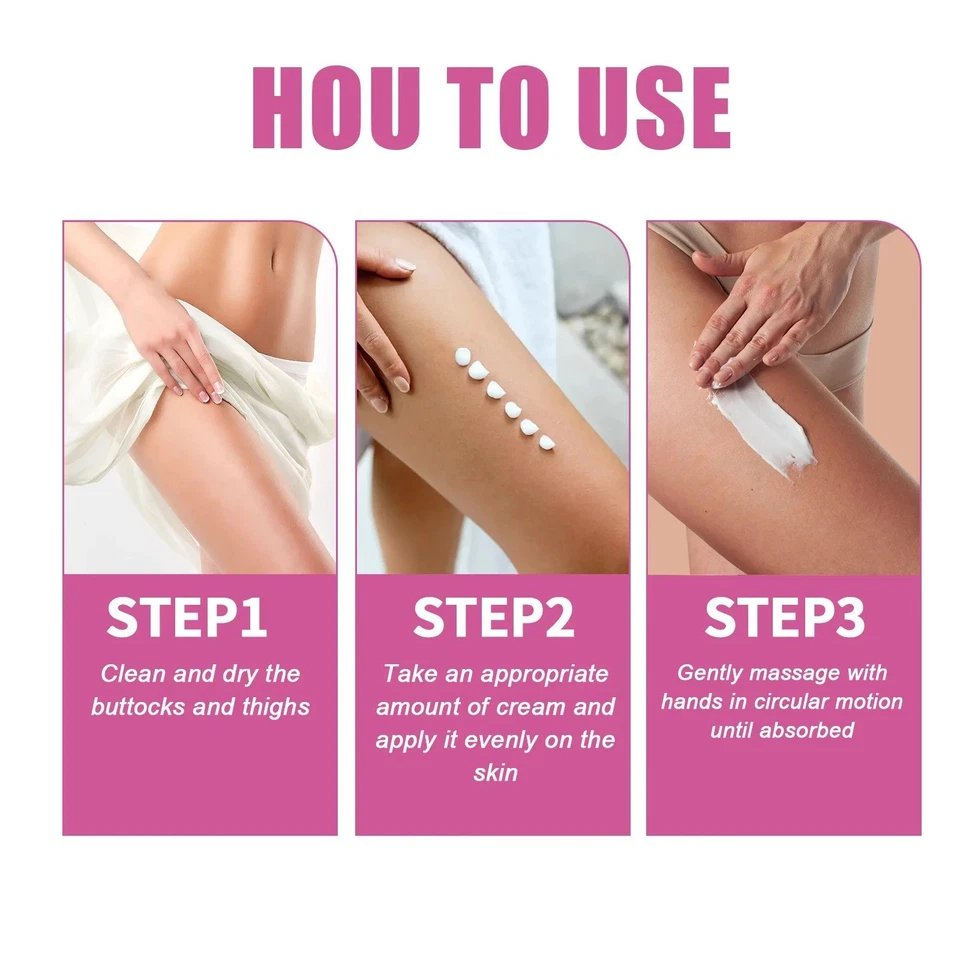 HOU TO USE

STEP1

Clean and dry the buttocks and thighs

STEP2

Take an appropriate amount of cream and apply it evenly on the skin

STEP3

Gently massage with hands in circular motion until absorbed