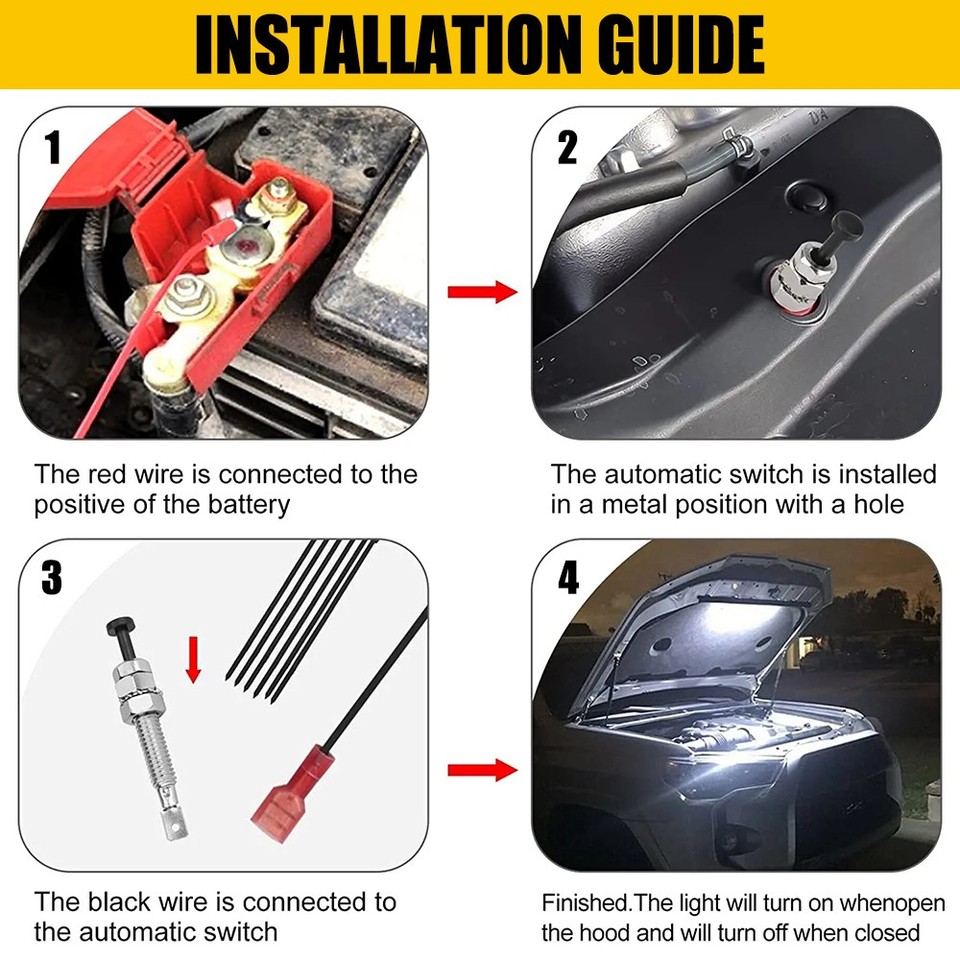 INSTALLATION GUIDE

1

The red wire is connected to the positive of the battery

2

The automatic switch is installed in a metal position with a hole

3

The black wire is connected to the automatic switch

4

Finished.The light will turn on whenopen the hood and will turn off when closed