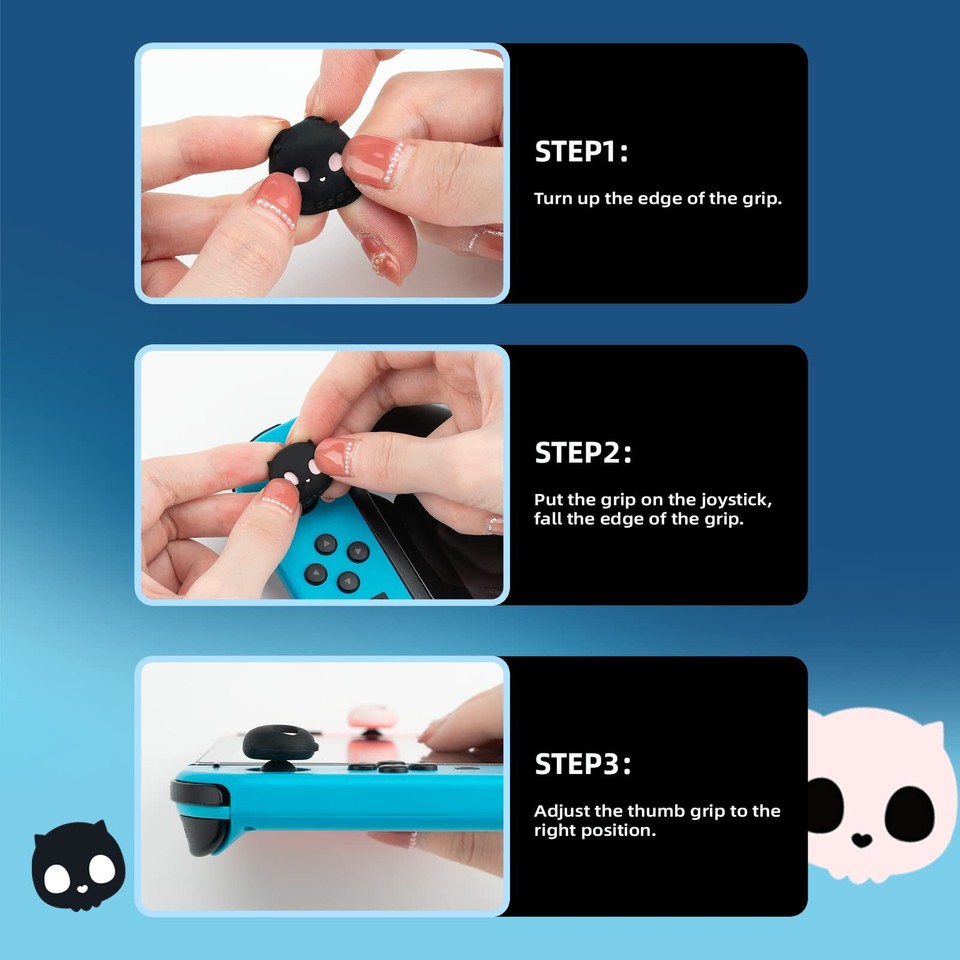 STEP1:

Turn up the edge of the grip.

STEP2:

Put the grip on the joystick, fall the edge of the grip.

STEP3:

Adjust the thumb grip to the right position.