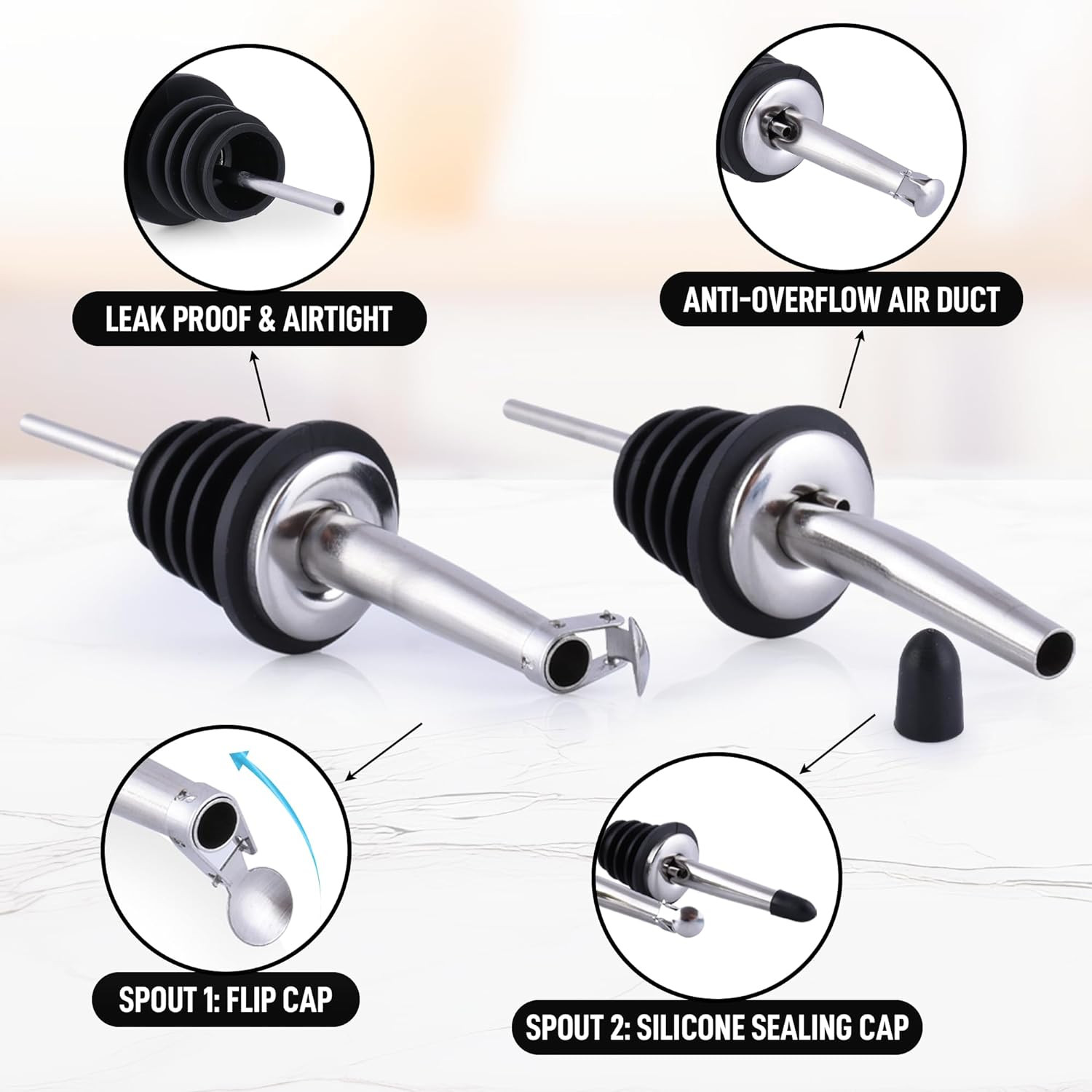 LEAK PROOF & AIRTIGHT

ANTI-OVERFLOW AIR DUCT

SPOUT 1: FLIP CAP

SPOUT 2: SILICONE SEALING CAP