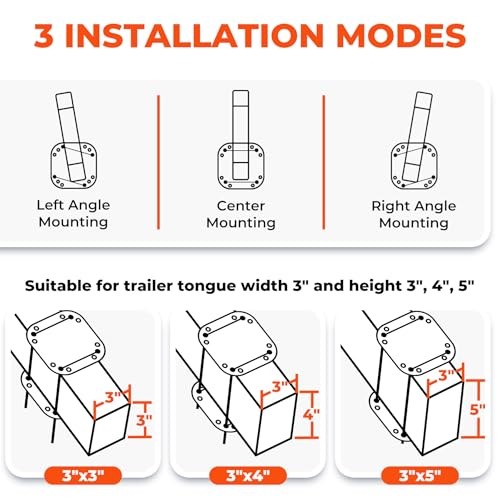 3 INSTALLATION MODES

Left Angle Mounting

Center Mounting

Right Angle Mounting

Suitable for trailer tongue width 3" and height 3", 4", 5"

3"
3"
3"x3"

3"
4"
3"x4"

3"
5"
3"x5"