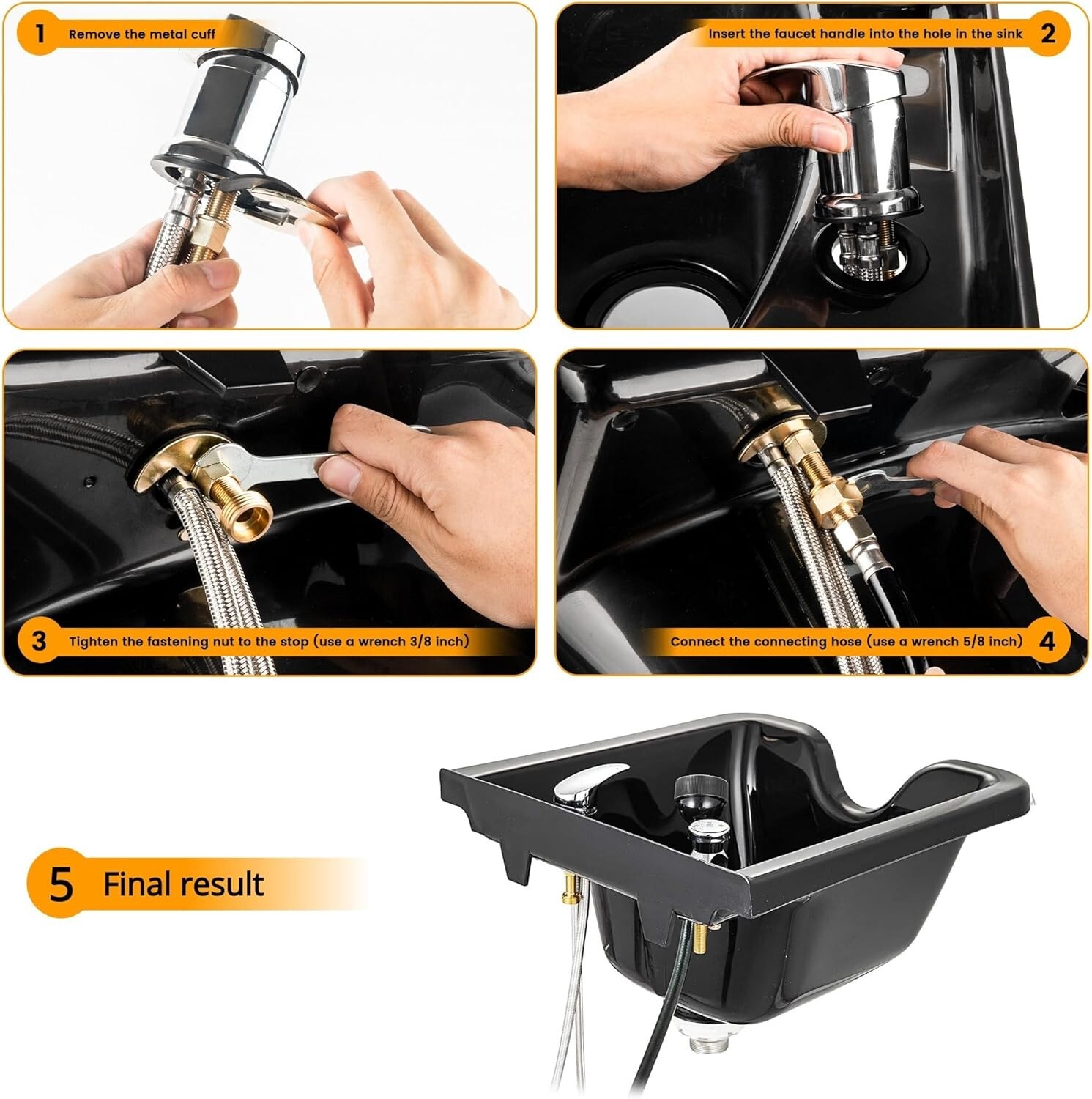 1 Remove the metal cuff

Insert the faucet handle into the hole in the sink 2

3 Tighten the fastening nut to the stop (use a wrench 3/8 inch)

Connect the connecting hose (use a wrench 5/8 inch) 4

5 Final result