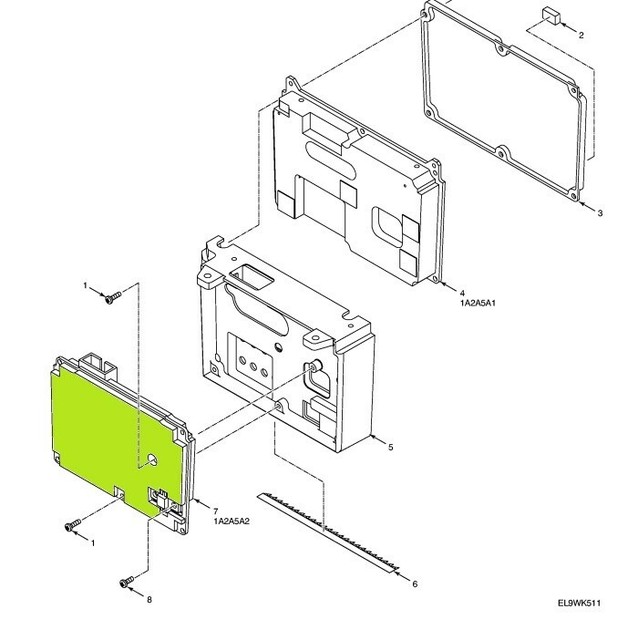 2

3

4
1A2A5A1

1

5

7
1A2A5A2

1

6

8

EL9WK511