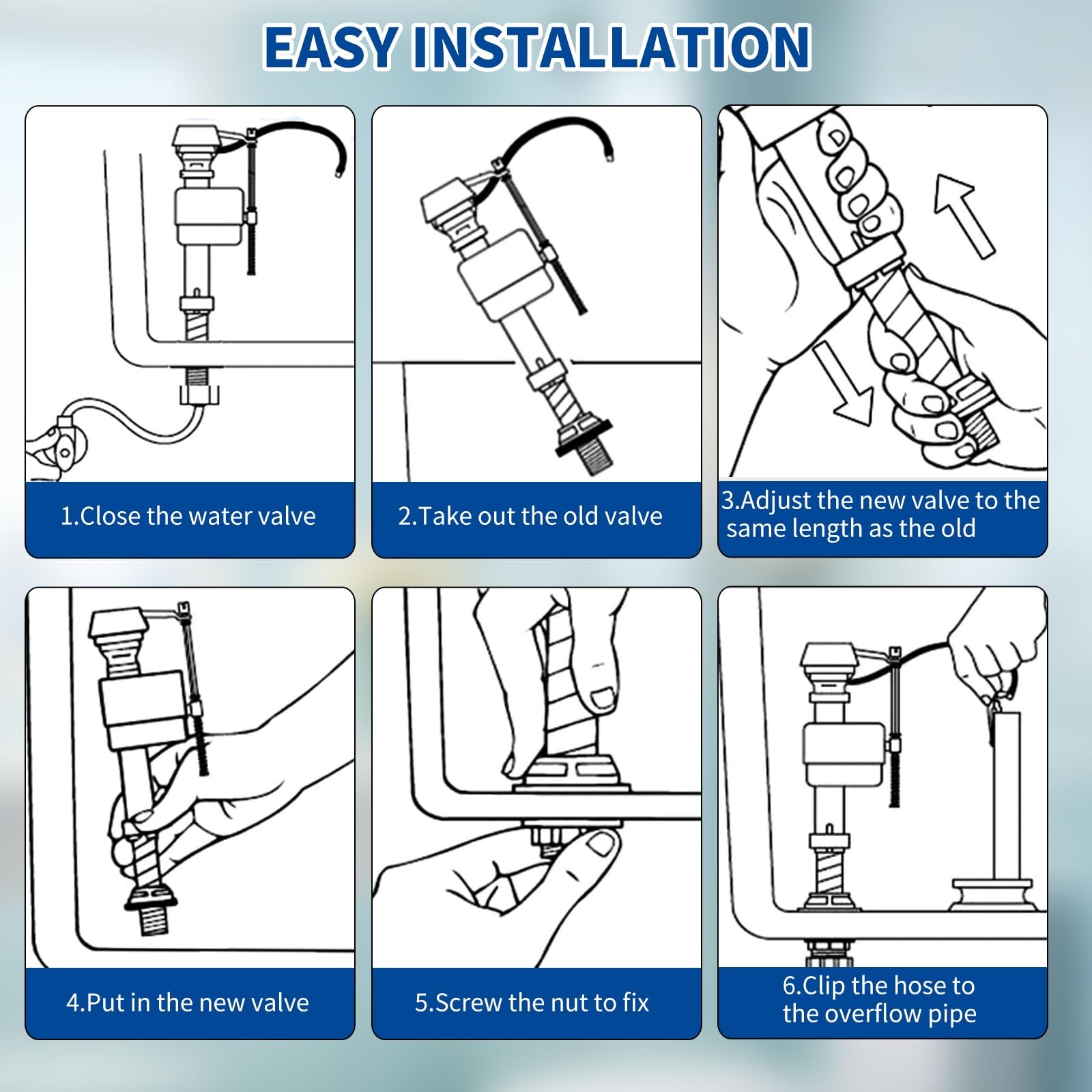 EASY INSTALLATION

1.Close the water valve

2.Take out the old valve

3.Adjust the new valve to the same length as the old

4.Put in the new valve

5.Screw the nut to fix

6.Clip the hose to the overflow pipe