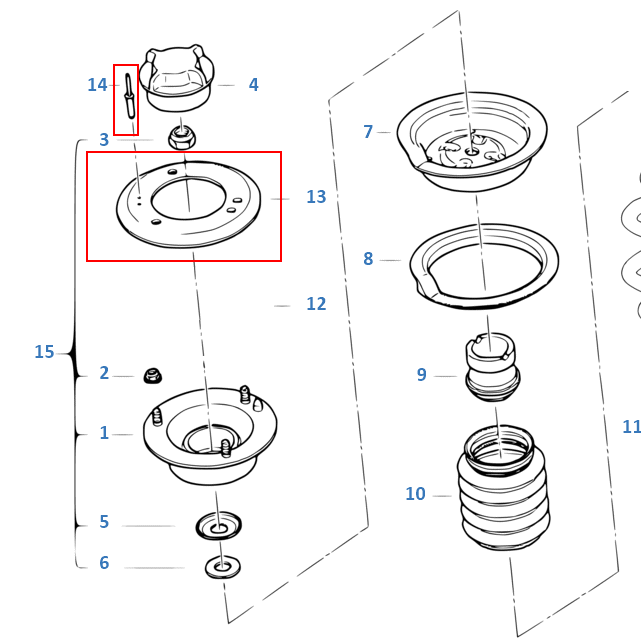 14
4
3
13
12
15
2
1
5
6
7
8
9
10
11