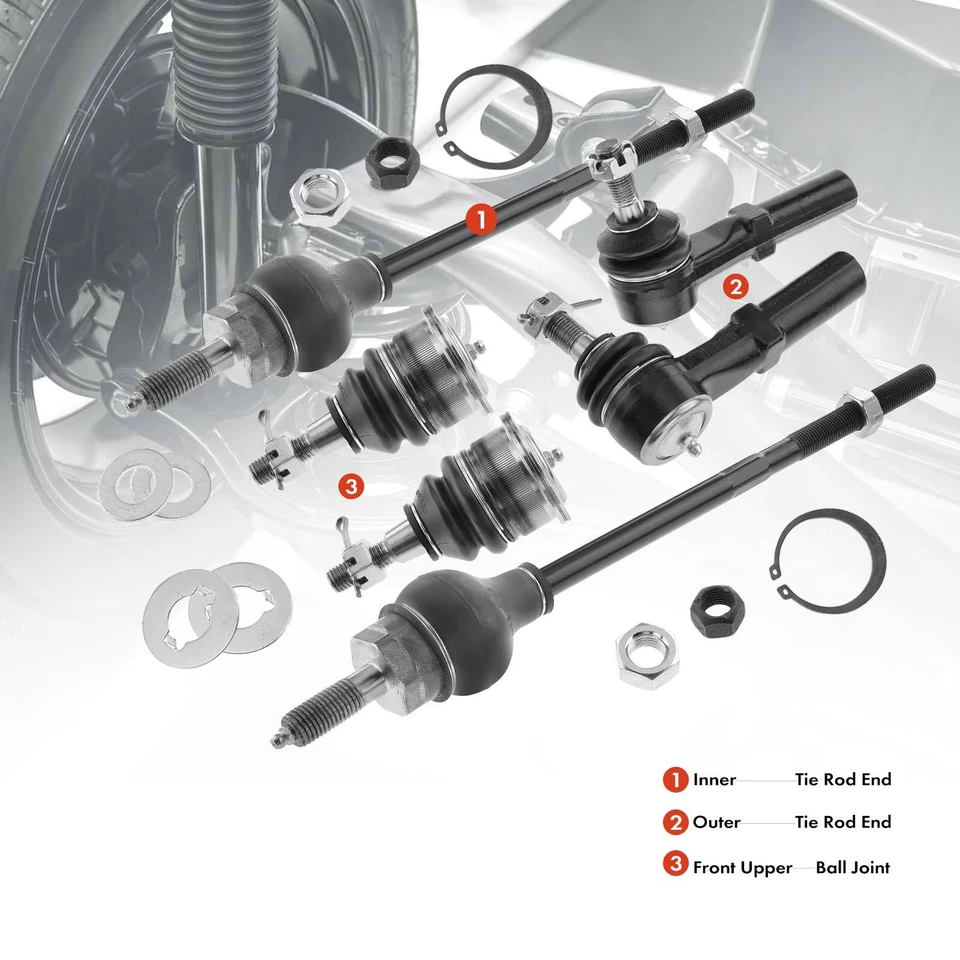 1

2

3

1 Inner Tie Rod End

2 Outer Tie Rod End

3 Front Upper Ball Joint