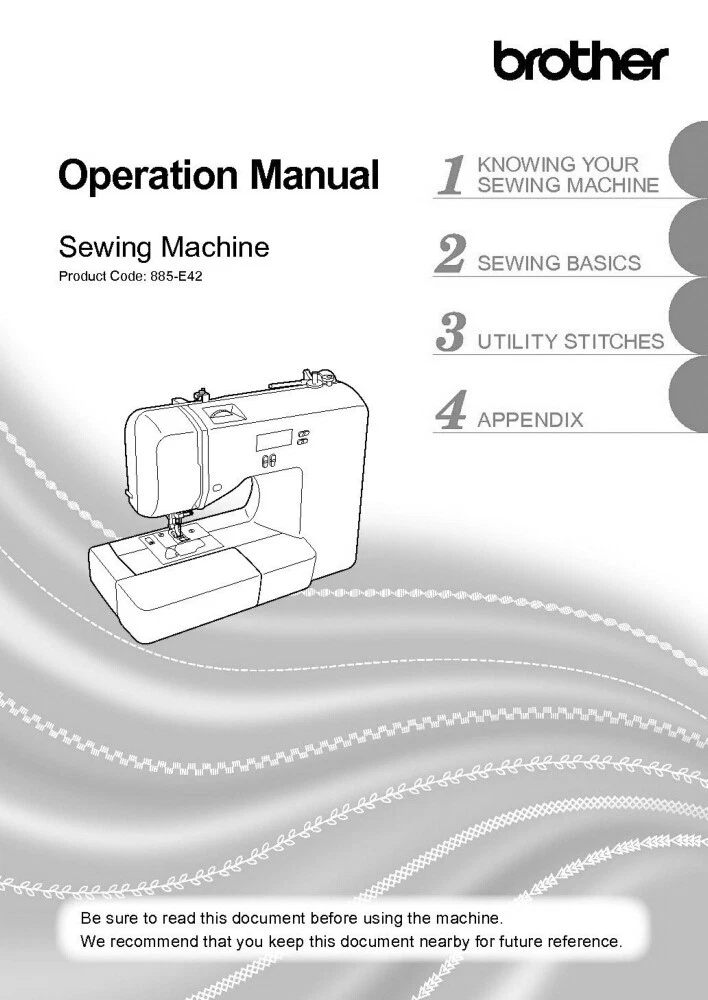 brother

Operation Manual

Sewing Machine

Product Code: 885-E42

1 KNOWING YOUR SEWING MACHINE

2 SEWING BASICS

3 UTILITY STITCHES

4 APPENDIX

Be sure to read this document before using the machine.
We recommend that you keep this document nearby for future reference.