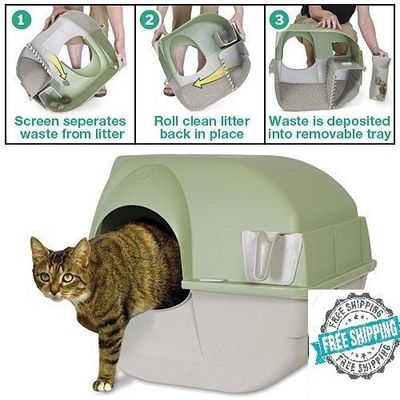 1
Screen seperates waste from litter

2
Roll clean litter back in place

3
Waste is deposited into removable tray

FREE SHIPPING
FREE SHIPPING
FREE SHIPPING