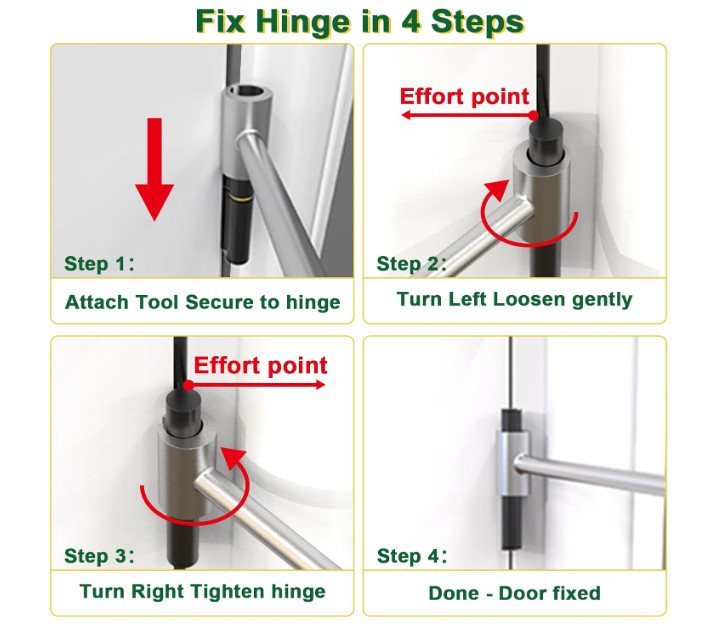 Fix Hinge in 4 Steps

Step 1:

Attach Tool Secure to hinge

Effort point

Step 2:

Turn Left Loosen gently

Effort point

Step 3:

Turn Right Tighten hinge

Step 4:

Done - Door fixed