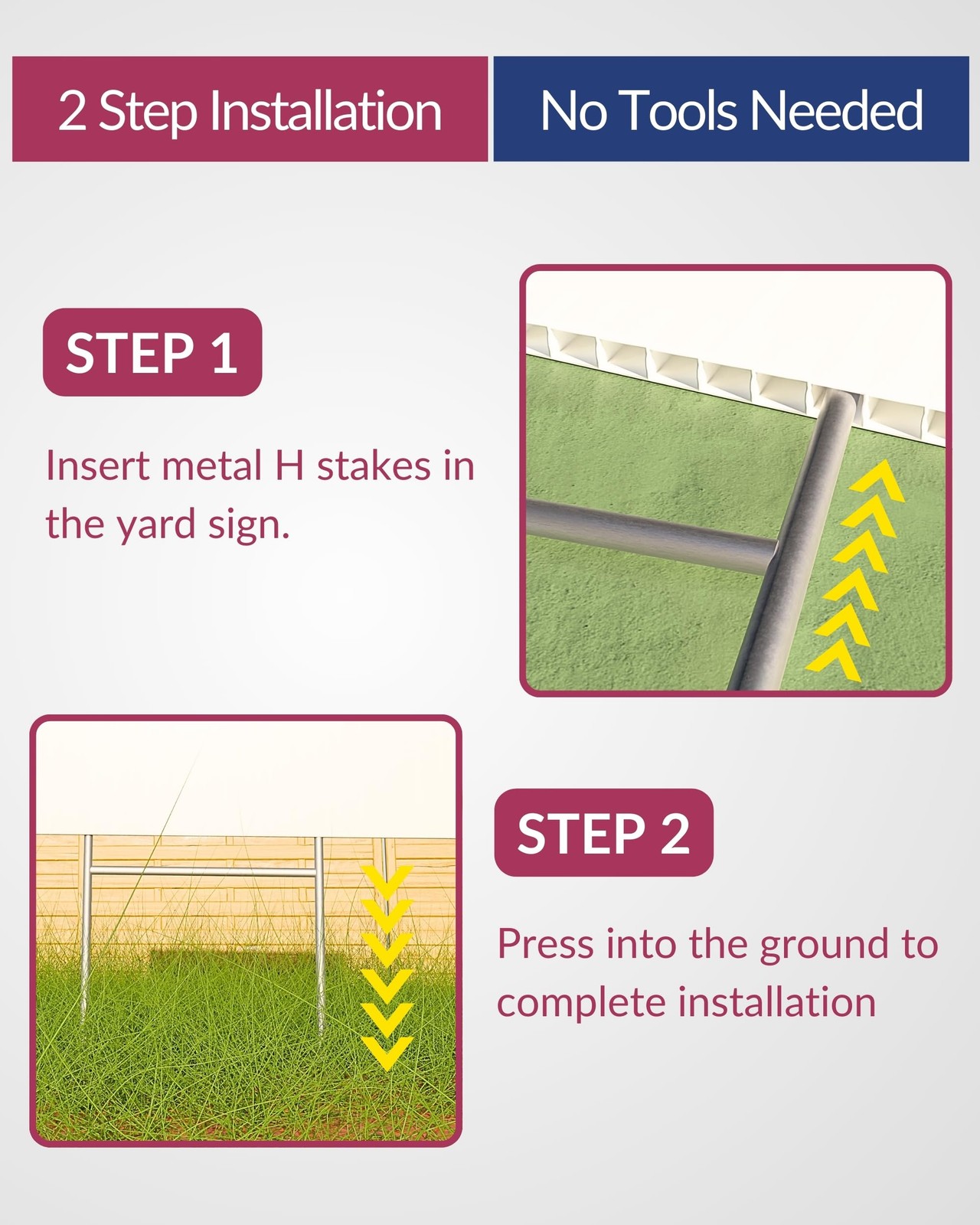 2 Step Installation

No Tools Needed

STEP 1

Insert metal H stakes in the yard sign.

STEP 2

Press into the ground to complete installation