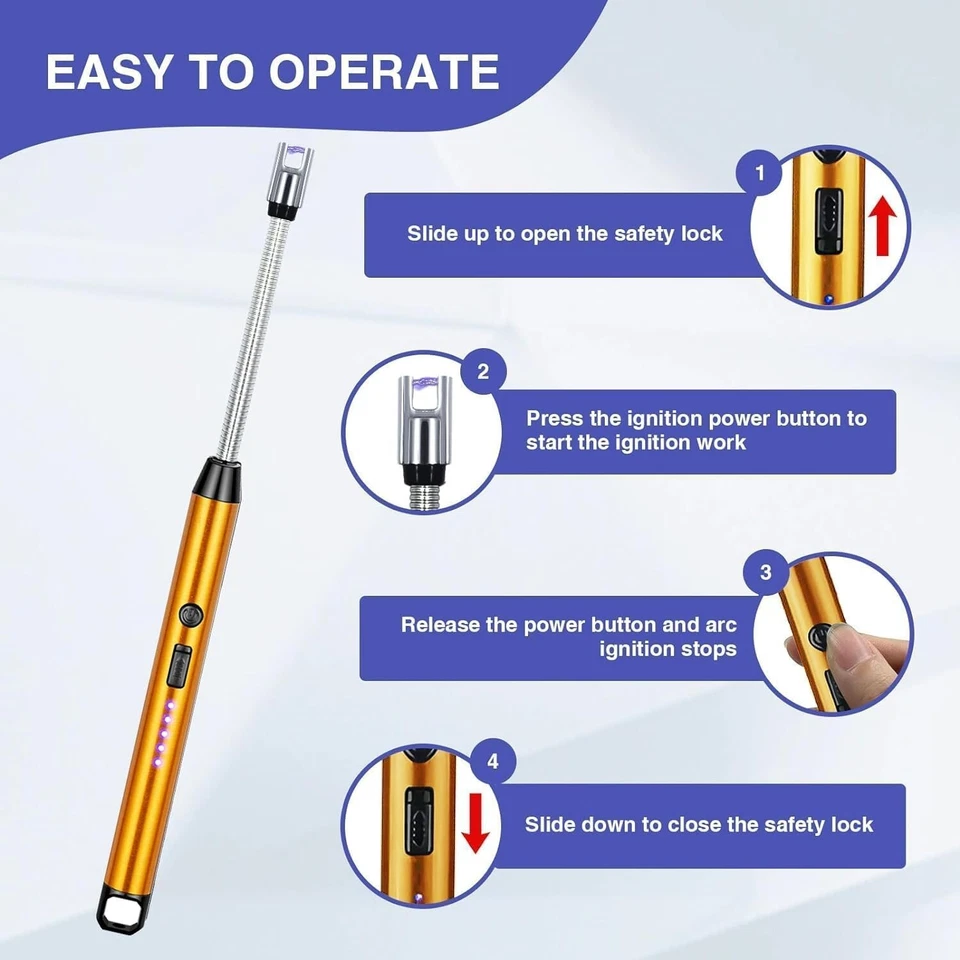 EASY TO OPERATE

1

Slide up to open the safety lock

2

Press the ignition power button to start the ignition work

3

Release the power button and arc ignition stops

4

Slide down to close the safety lock