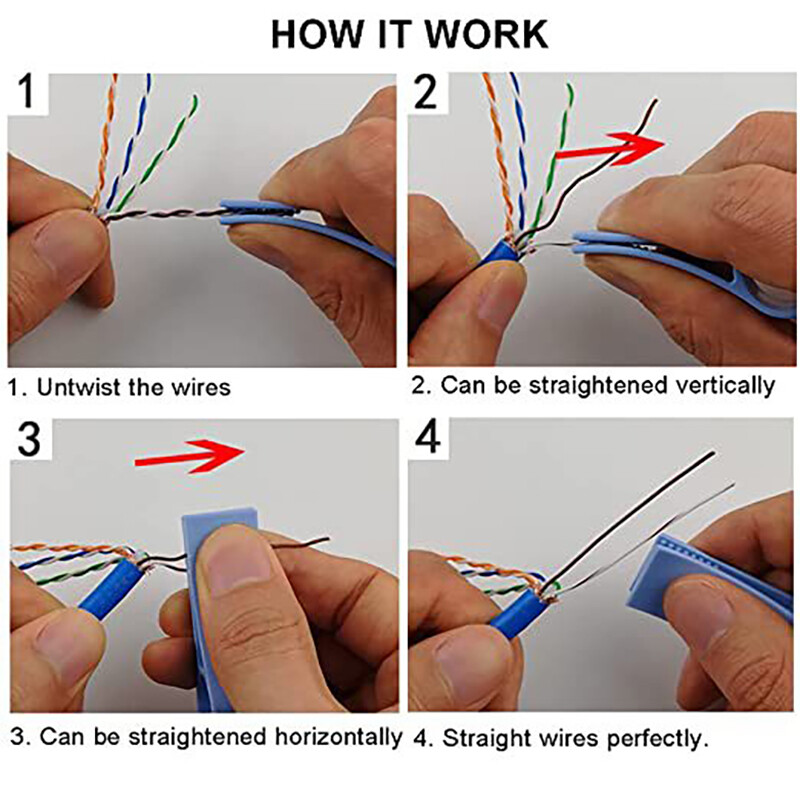 HOW IT WORK

1

1. Untwist the wires

2

2. Can be straightened vertically

3

3. Can be straightened horizontally

4

4. Straight wires perfectly.