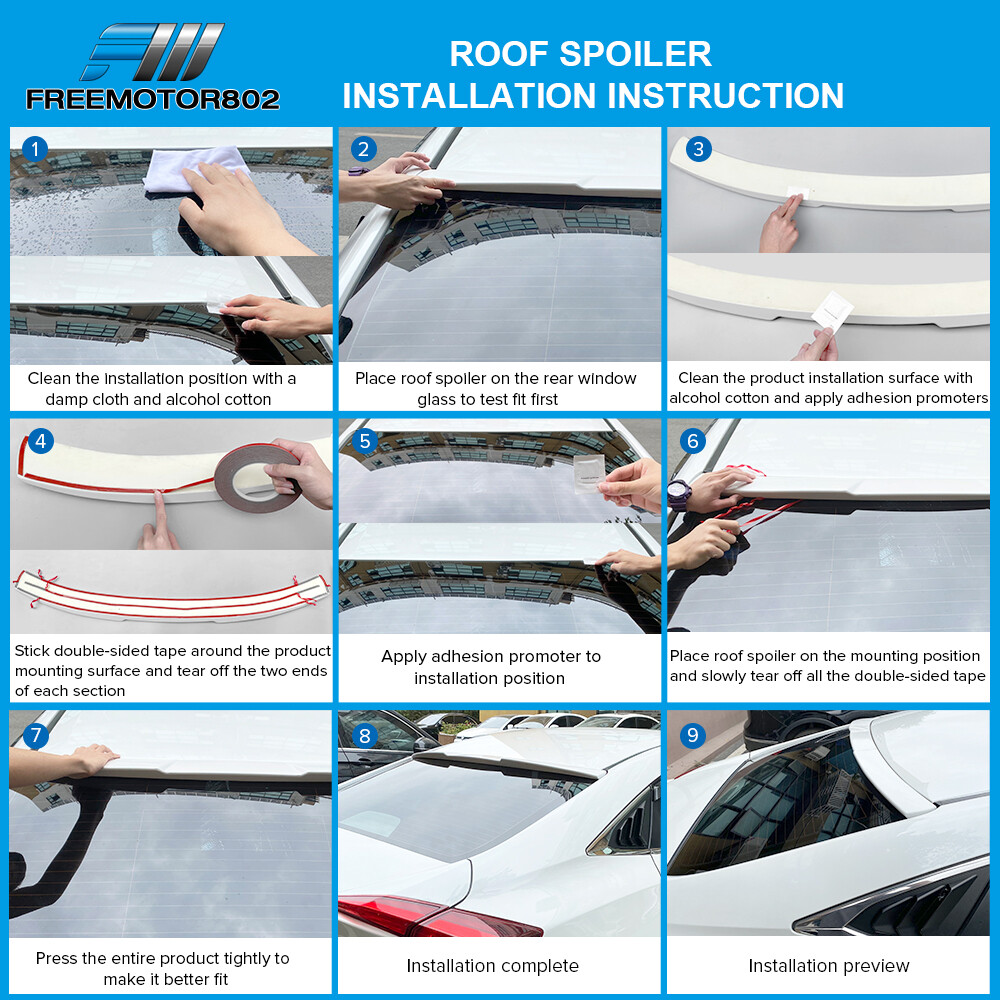 FREEMOTOR802

ROOF SPOILER
INSTALLATION INSTRUCTION

1
Clean the installation position with a damp cloth and alcohol cotton

2
Place roof spoiler on the rear window glass to test fit first

3
Clean the product installation surface with alcohol cotton and apply adhesion promoters

4
Stick double-sided tape around the product mounting surface and tear off the two ends of each section

5
Apply adhesion promoter to installation position

6
Place roof spoiler on the mounting position and slowly tear off all the double-sided tape

7
Press the entire product tightly to make it better fit

8
Installation complete

9
Installation preview