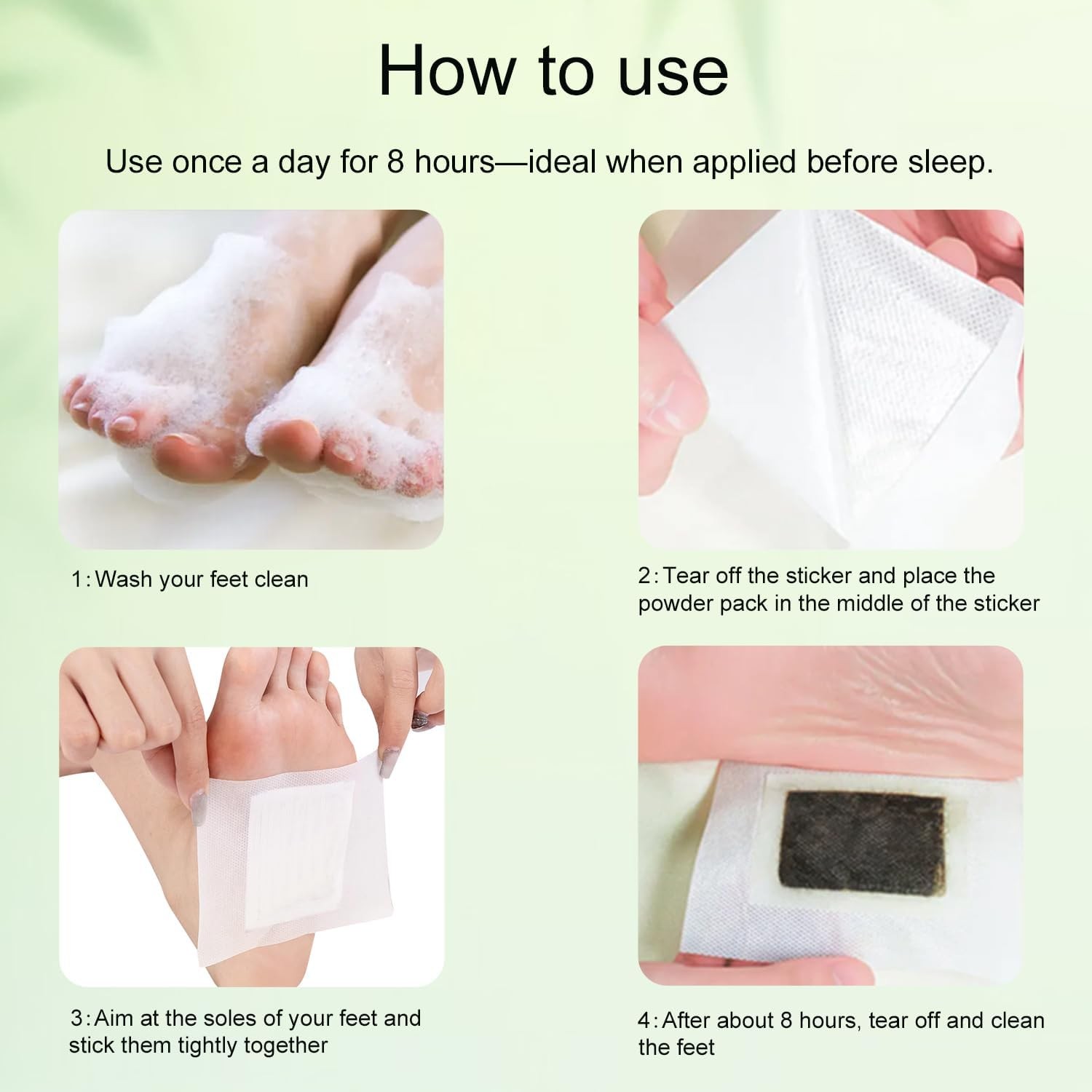 How to use

Use once a day for 8 hours—ideal when applied before sleep.

1:Wash your feet clean

2:Tear off the sticker and place the powder pack in the middle of the sticker

3:Aim at the soles of your feet and stick them tightly together

4:After about 8 hours, tear off and clean the feet