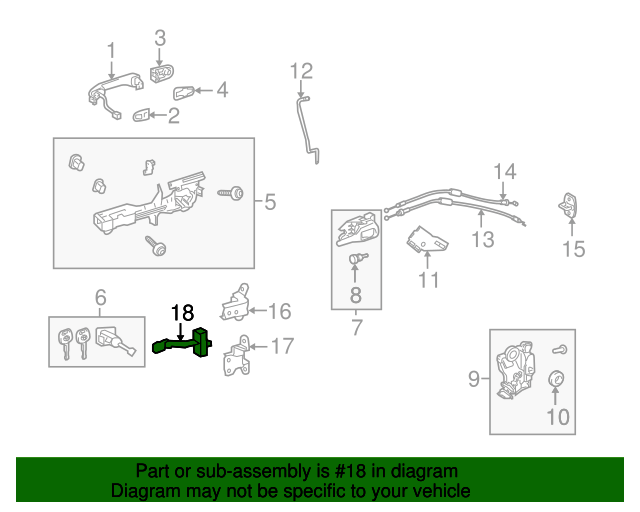 1
3
4
2
12
5
14
13
15
11
8
7
6
18
16
17
9
10

Part or sub-assembly is #18 in diagram
Diagram may not be specific to your vehicle