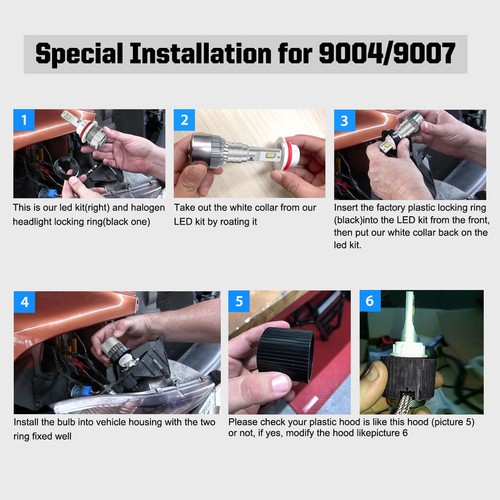 Special Installation for 9004/9007

1

This is our led kit(right) and halogen headlight locking ring(black one)

2

Take out the white collar from our LED kit by roating it

3

Insert the factory plastic locking ring (black)into the LED kit from the front, then put our white collar back on the led kit.

4

Install the bulb into vehicle housing with the two ring fixed well

5

6

Please check your plastic hood is like this hood (picture 5) or not, if yes, modify the hood likepicture 6