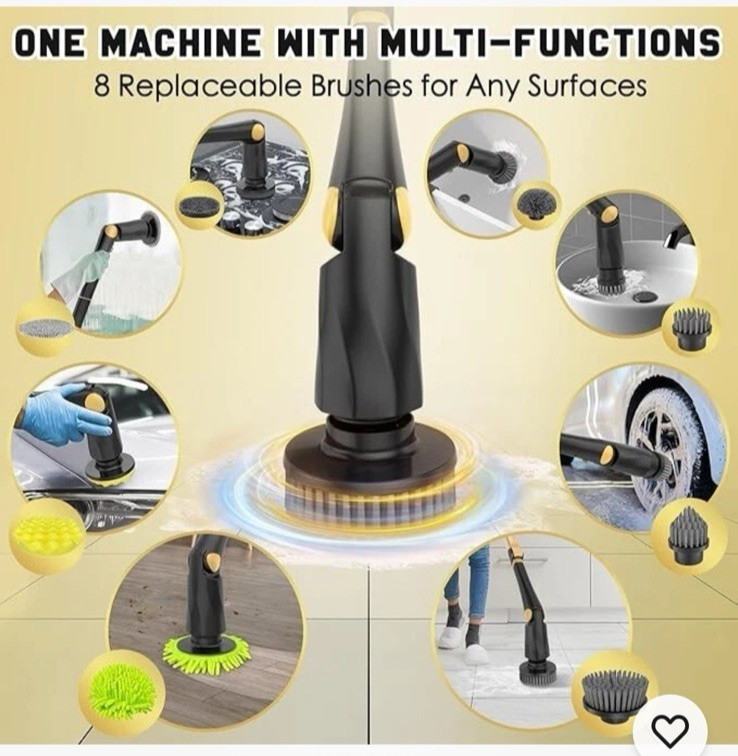 ONE MACHINE WITH MULTI-FUNCTIONS
8 Replaceable Brushes for Any Surfaces