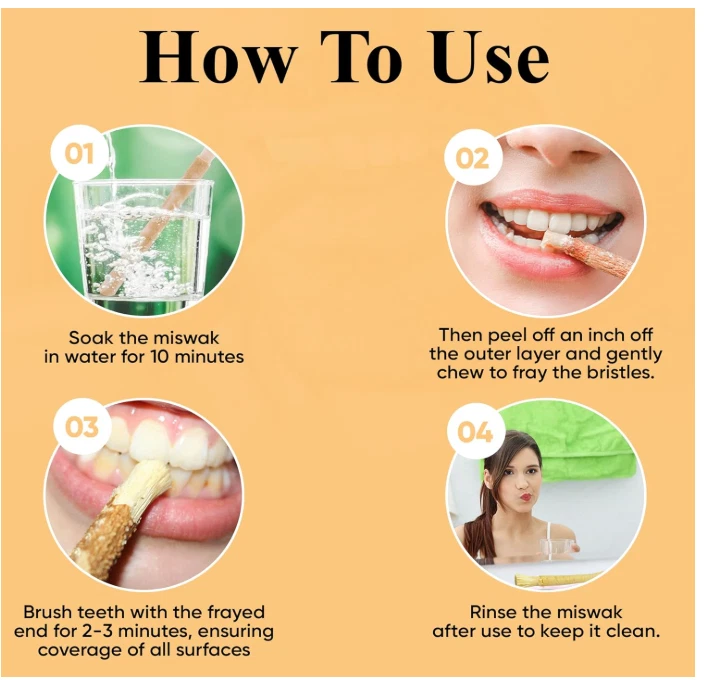 How To Use

01

Soak the miswak in water for 10 minutes

02

Then peel off an inch off the outer layer and gently chew to fray the bristles.

03

Brush teeth with the frayed end for 2-3 minutes, ensuring coverage of all surfaces

04

Rinse the miswak after use to keep it clean.