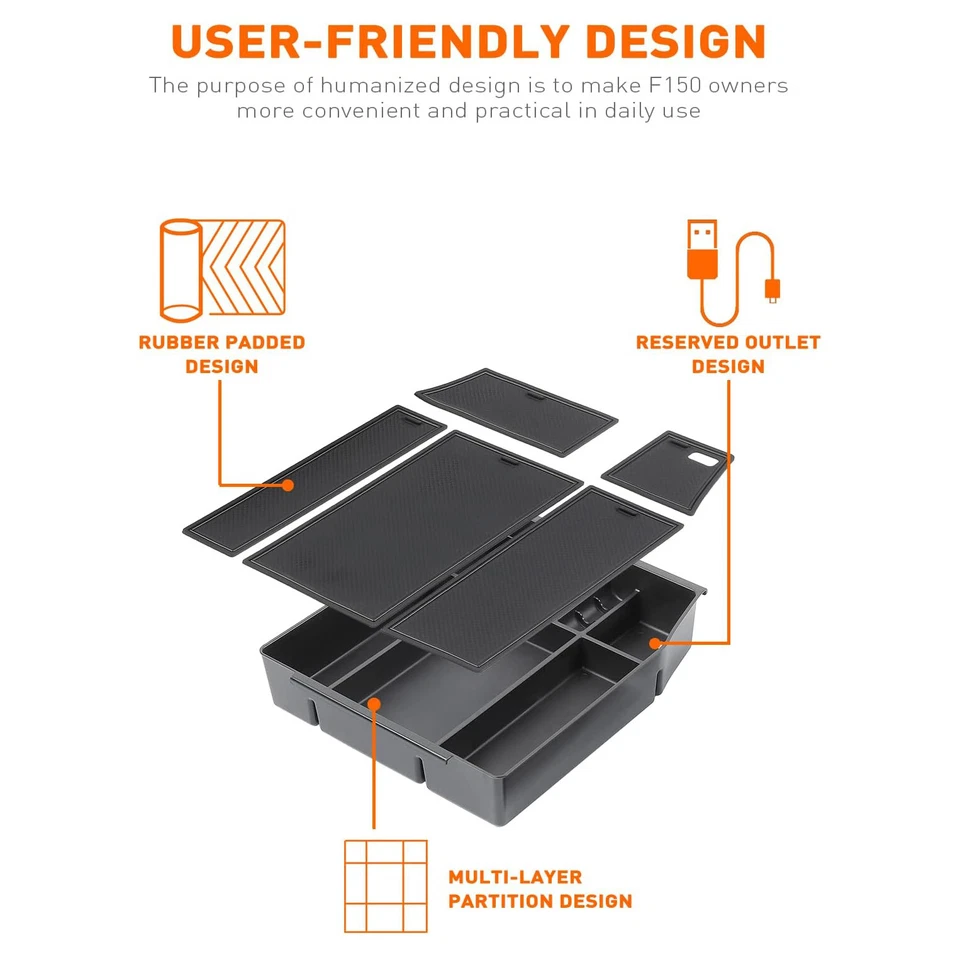 USER-FRIENDLY DESIGN

The purpose of humanized design is to make F150 owners more convenient and practical in daily use

RUBBER PADDED DESIGN

RESERVED OUTLET DESIGN

MULTI-LAYER PARTITION DESIGN