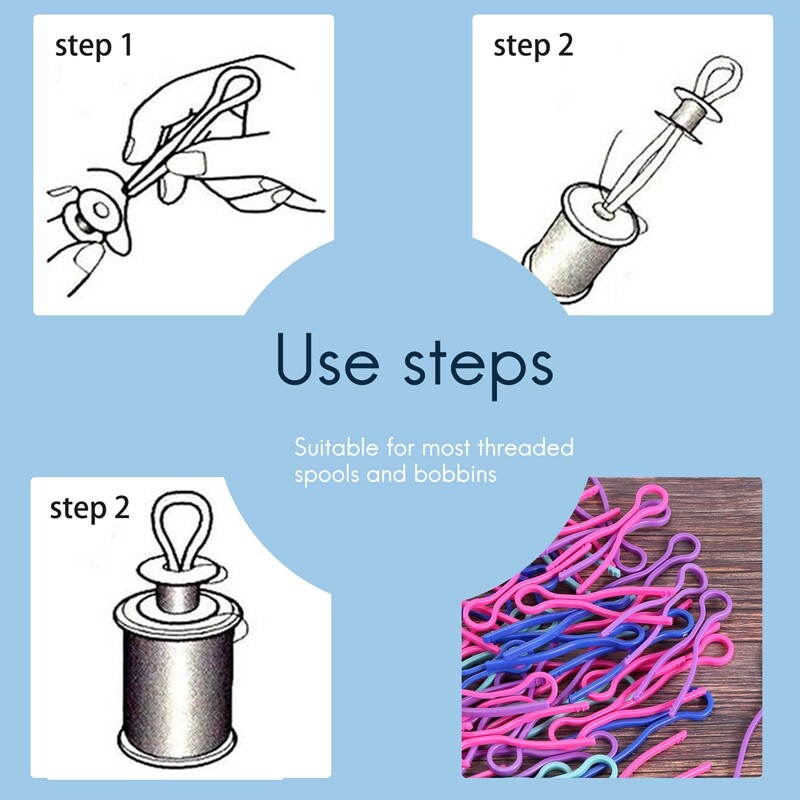 step 1

step 2

Use steps

Suitable for most threaded spools and bobbins

step 2