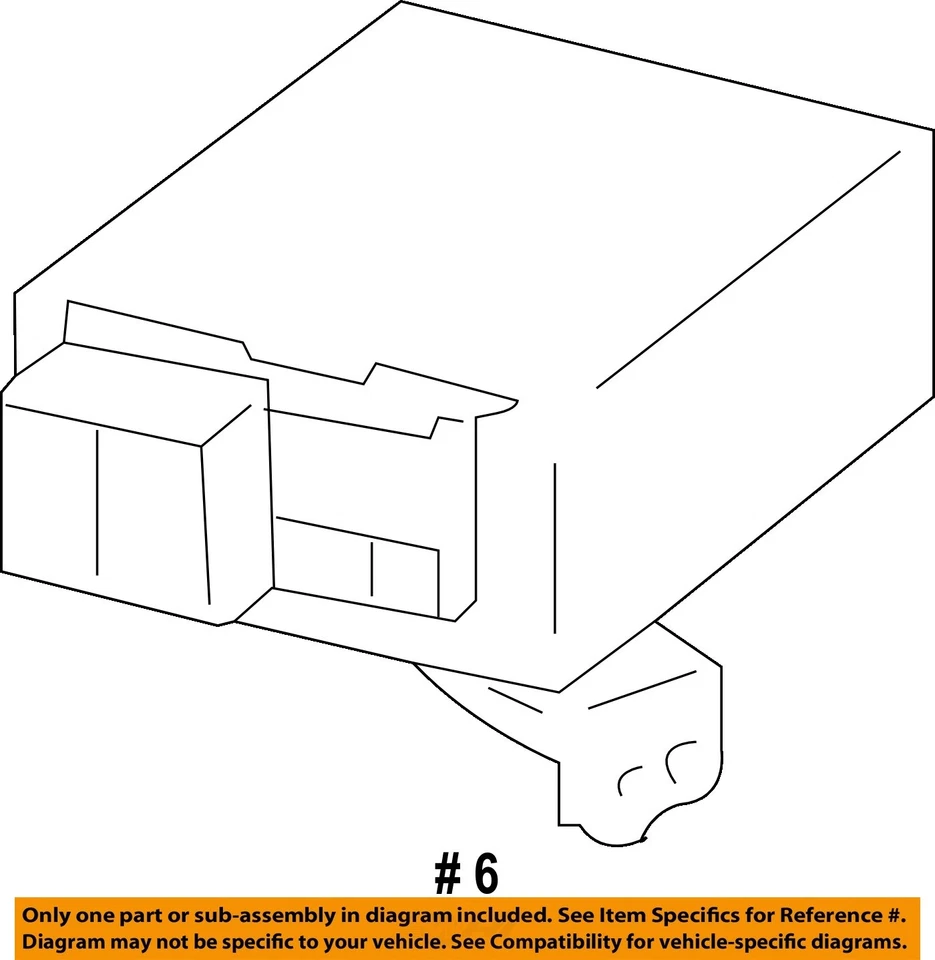 # 6

Only one part or sub-assembly in diagram included. See Item Specifics for Reference #.
Diagram may not be specific to your vehicle. See Compatibility for vehicle-specific diagrams.