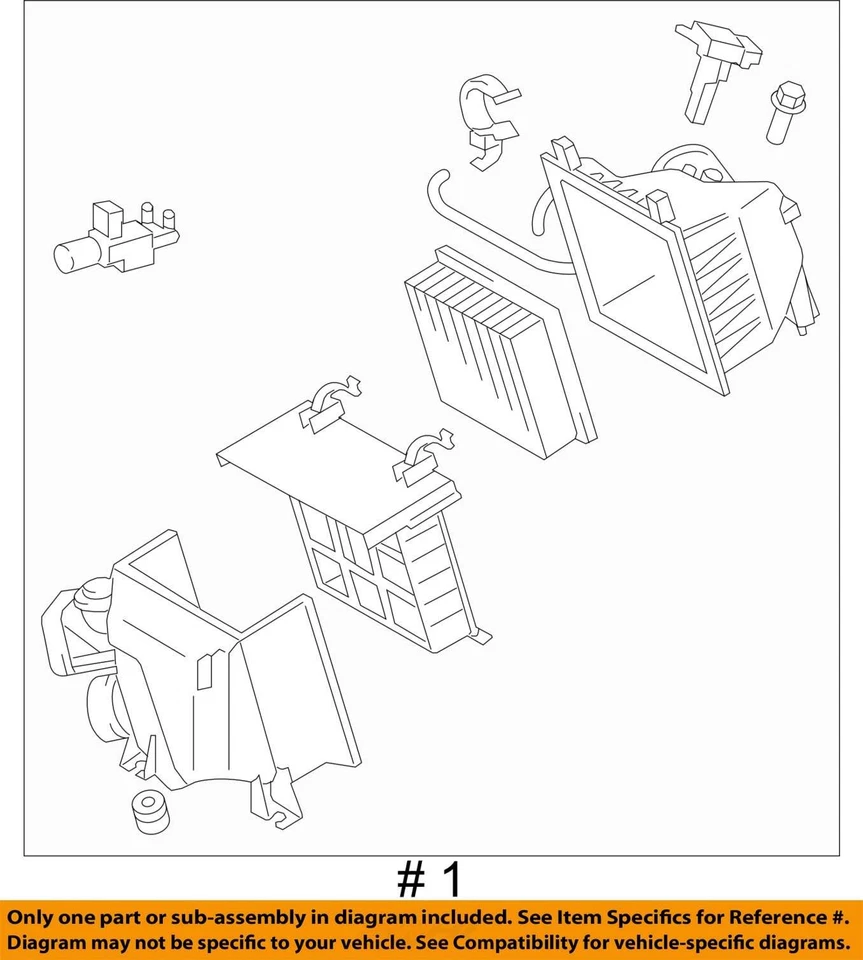 # 1

Only one part or sub-assembly in diagram included. See Item Specifics for Reference #.
Diagram may not be specific to your vehicle. See Compatibility for vehicle-specific diagrams.