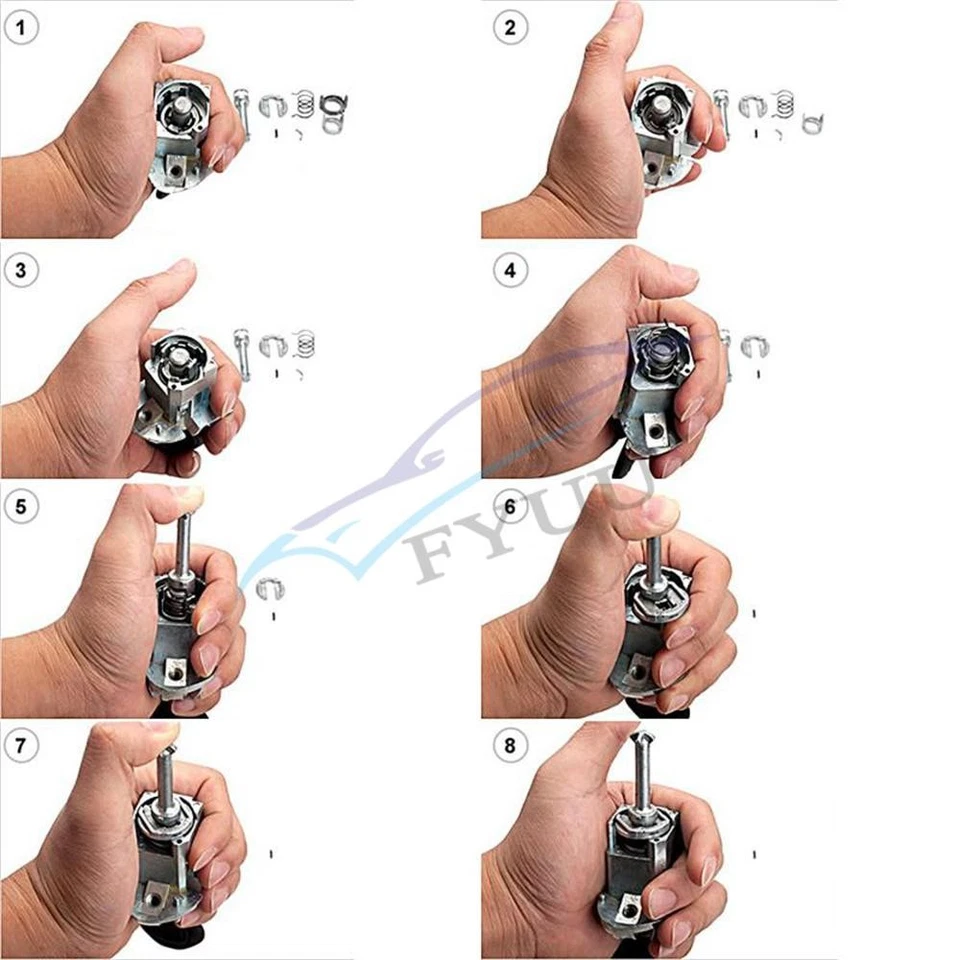 1

2

3

4

5

6

7

8

FYUU