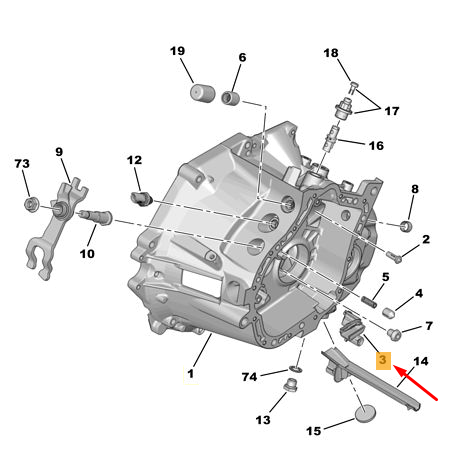 19
6
18
17
16
73
9
12
8
2
10
5
4
7
3
14
1
74
13
15