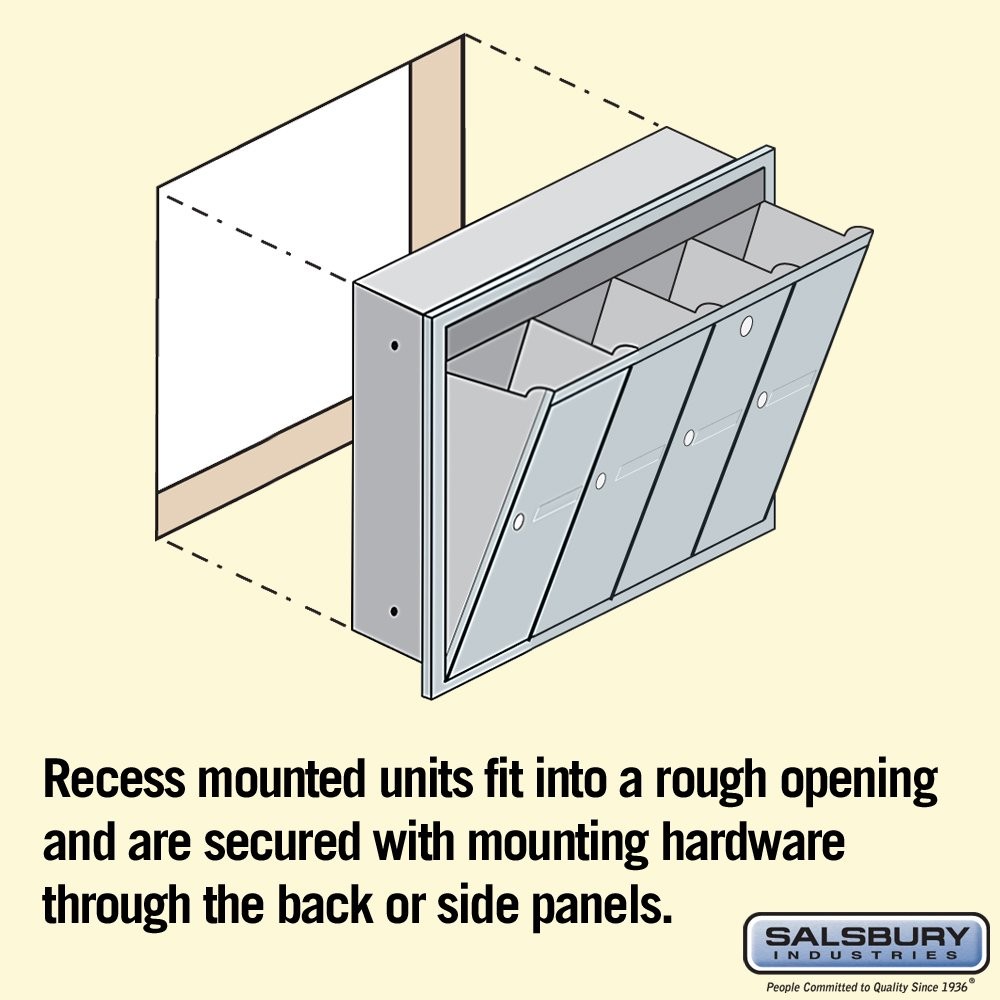 Recess mounted units fit into a rough opening and are secured with mounting hardware through the back or side panels.

SALSBURY
INDUSTRIES
People Committed to Quality Since 1936®