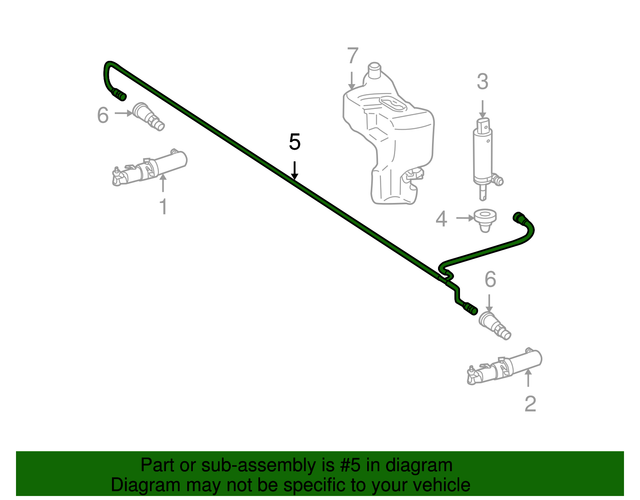 7
3
6
5
1
4
6
2

Part or sub-assembly is #5 in diagram
Diagram may not be specific to your vehicle