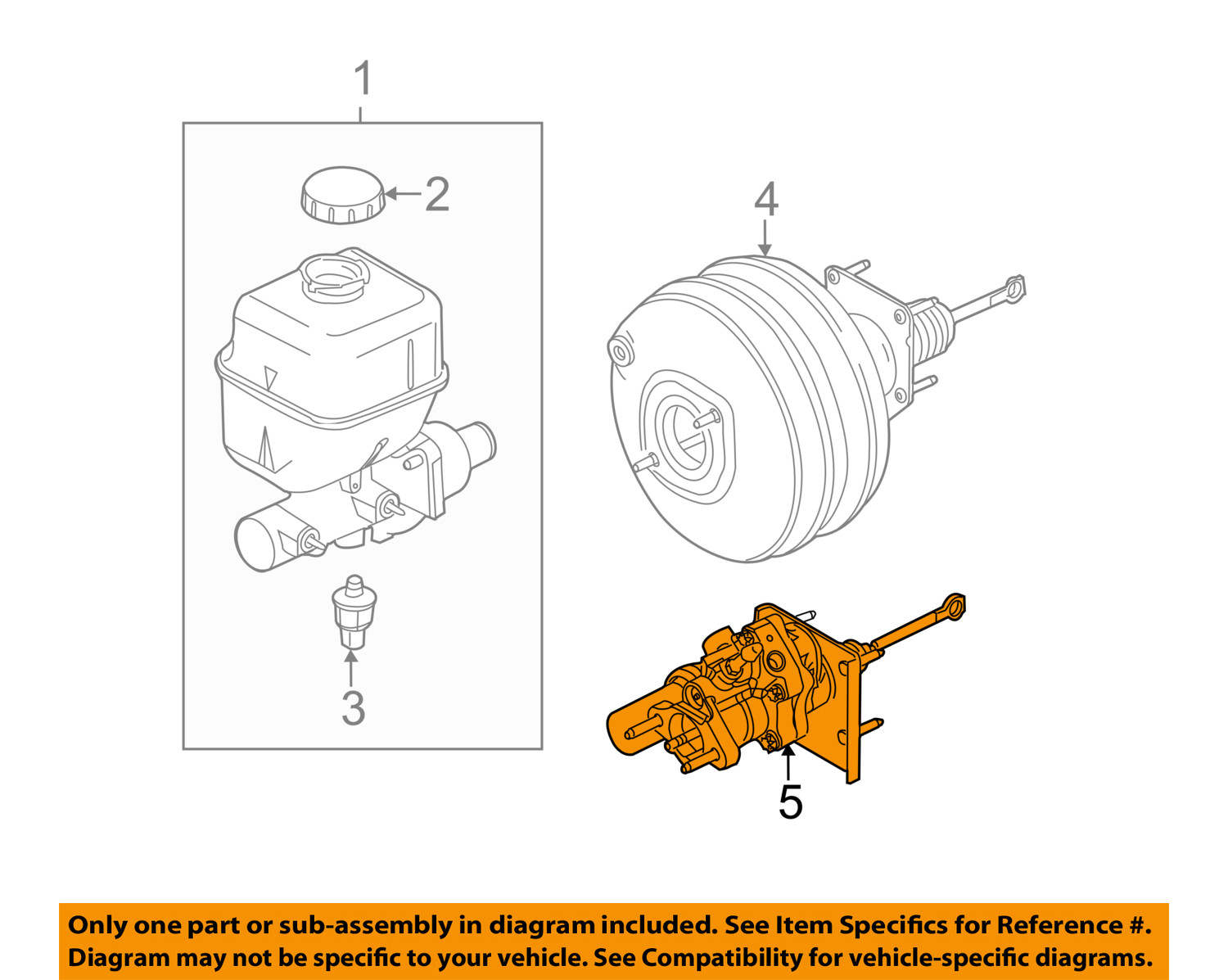 1

2

4

3

5

Only one part or sub-assembly in diagram included. See Item Specifics for Reference #.
Diagram may not be specific to your vehicle. See Compatibility for vehicle-specific diagrams.