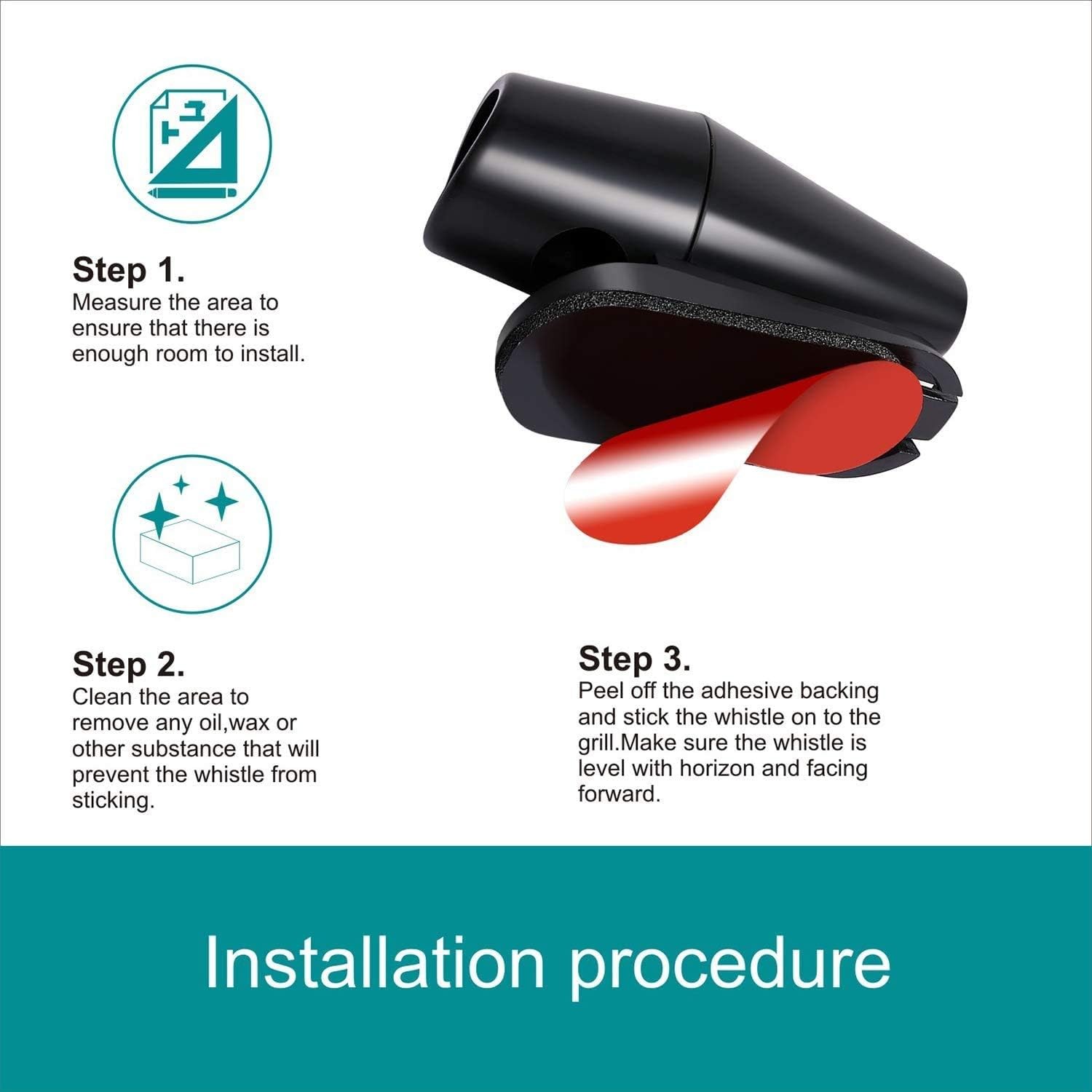 Step 1.
Measure the area to ensure that there is enough room to install.

Step 2.
Clean the area to remove any oil,wax or other substance that will prevent the whistle from sticking.

Step 3.
Peel off the adhesive backing and stick the whistle on to the grill.Make sure the whistle is level with horizon and facing forward.

Installation procedure