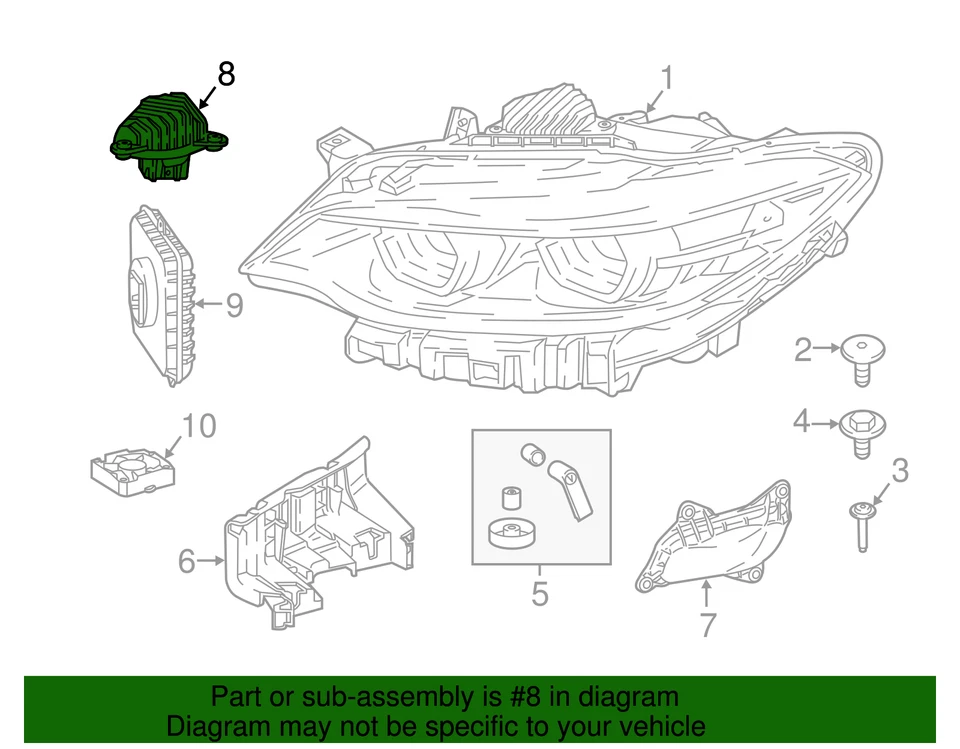 8
1
9
2
4
3
10
6
5
7

Part or sub-assembly is #8 in diagram
Diagram may not be specific to your vehicle