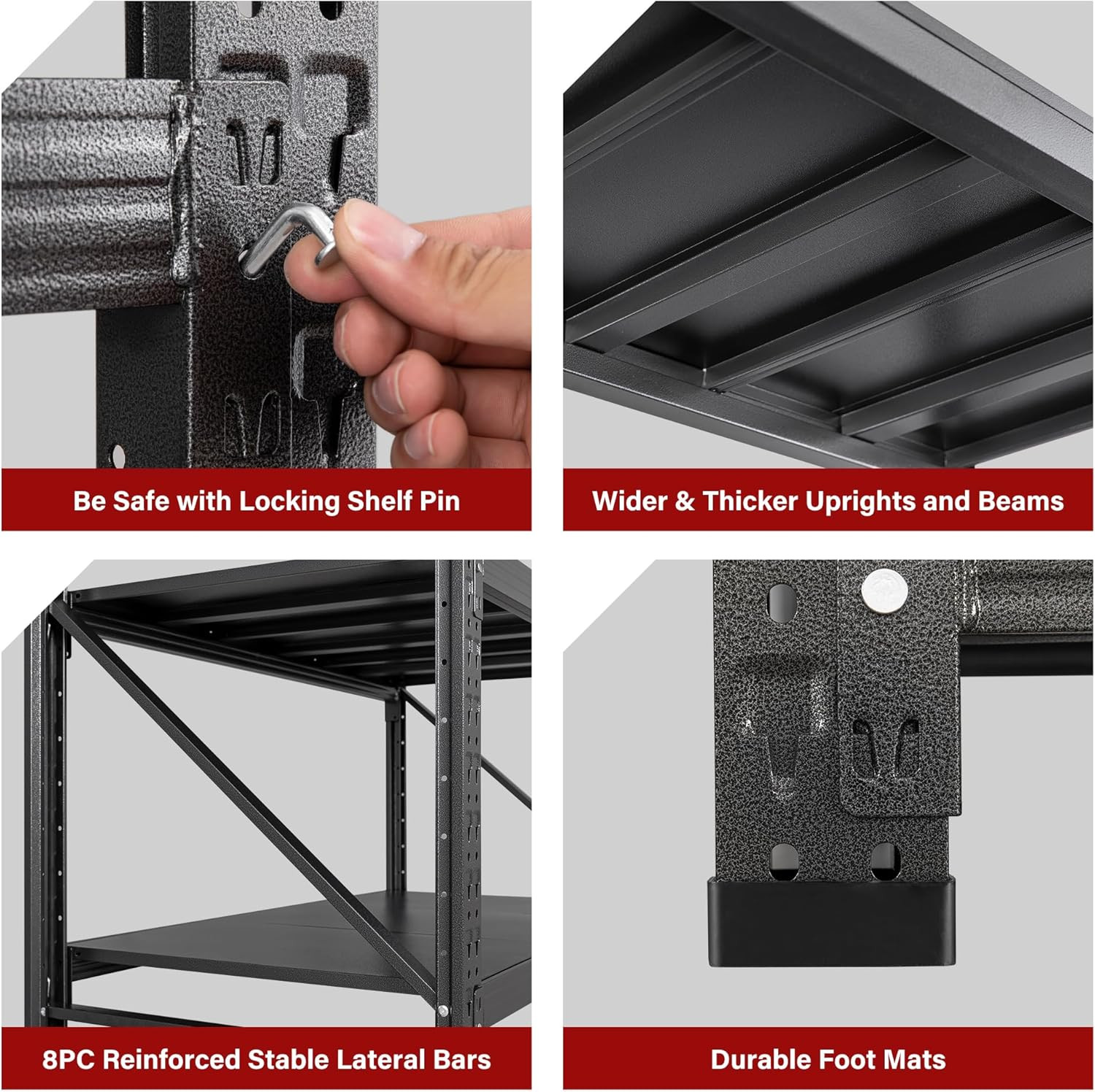 Be Safe with Locking Shelf Pin

Wider & Thicker Uprights and Beams

8PC Reinforced Stable Lateral Bars

Durable Foot Mats