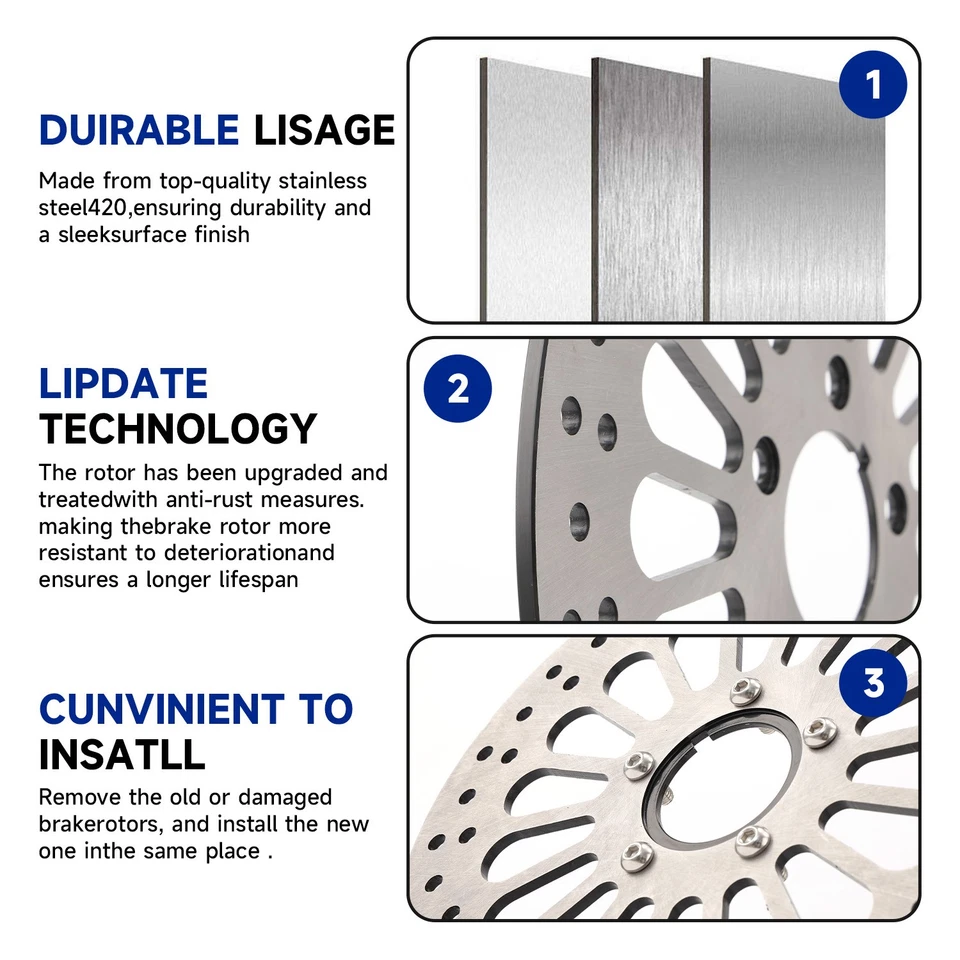 DUIRABLE LISAGE

Made from top-quality stainless steel420,ensuring durability and a sleeksurface finish

1

LIPDATE TECHNOLOGY

The rotor has been upgraded and treatedwith anti-rust measures. making thebrake rotor more resistant to deteriorationand ensures a longer lifespan

2

CUNVINIENT TO INSATLL

Remove the old or damaged brakerotors, and install the new one inthe same place .

3