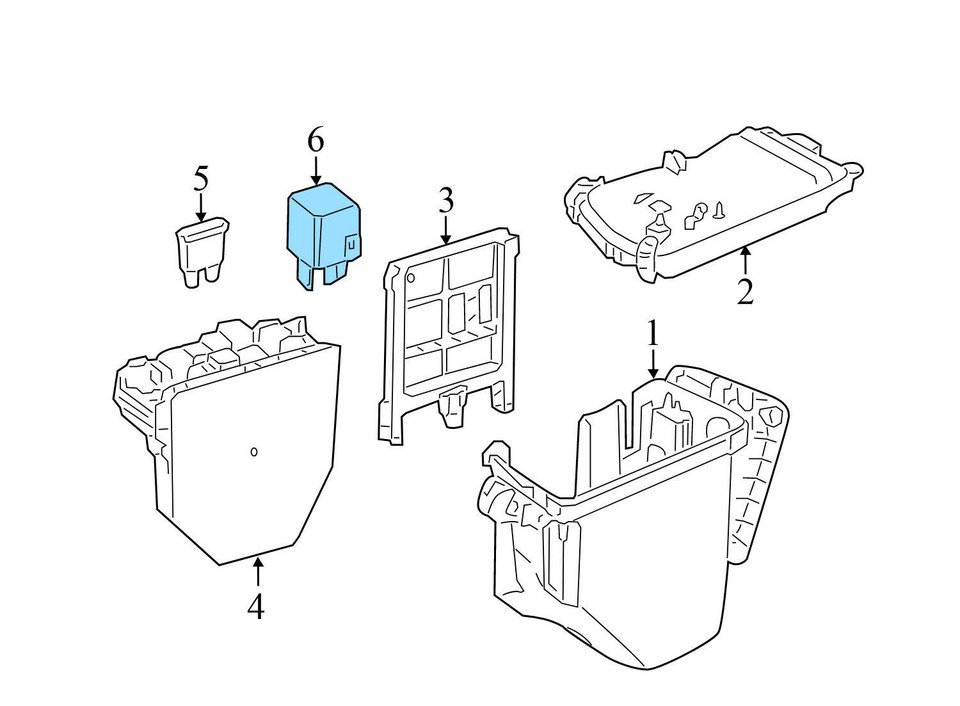 6
5
3
2
1
4