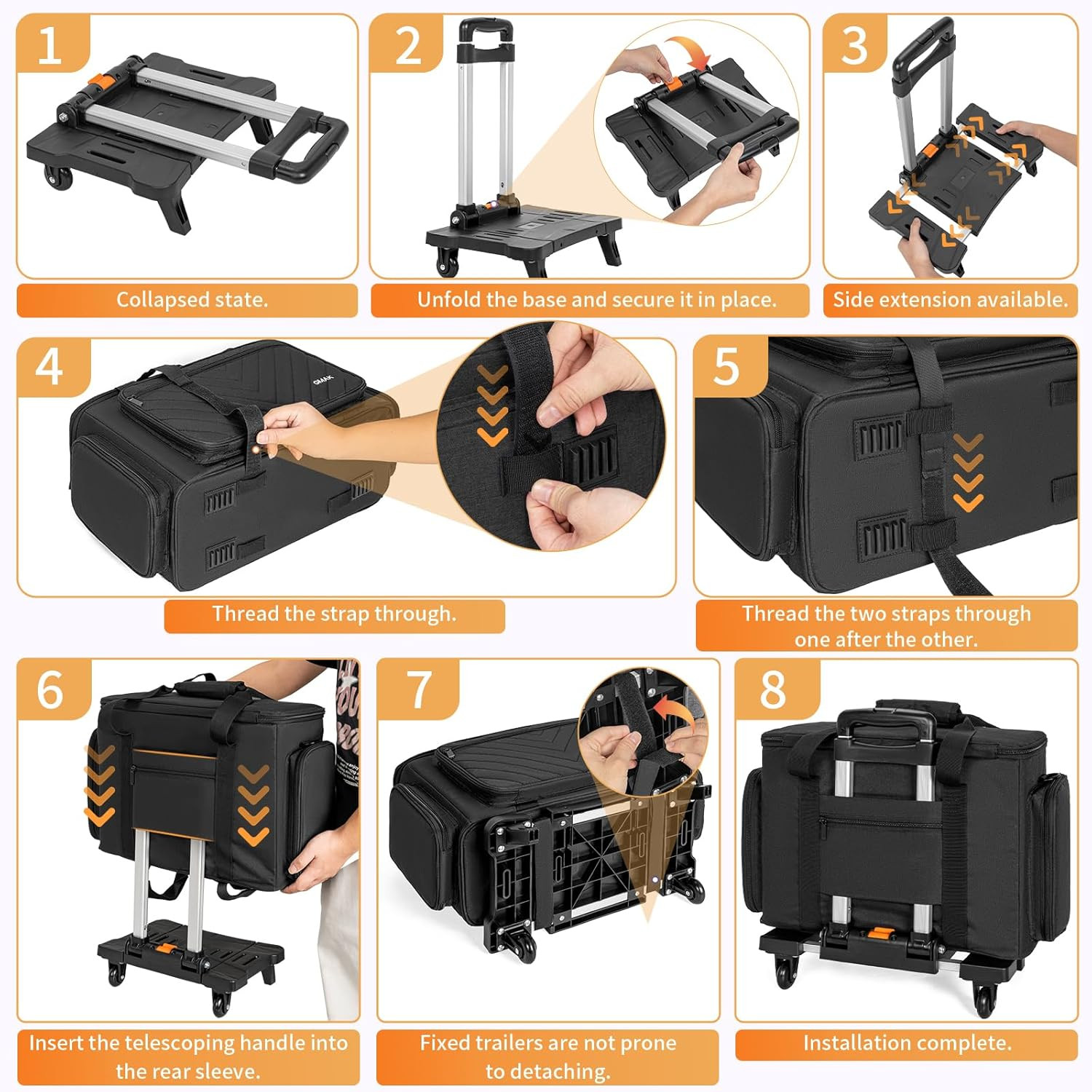 1

Collapsed state.

2

Unfold the base and secure it in place.

3

Side extension available.

4

GMAK

Thread the strap through.

5

Thread the two straps through one after the other.

6

Insert the telescoping handle into the rear sleeve.

7

Fixed trailers are not prone to detaching.

8

Installation complete.