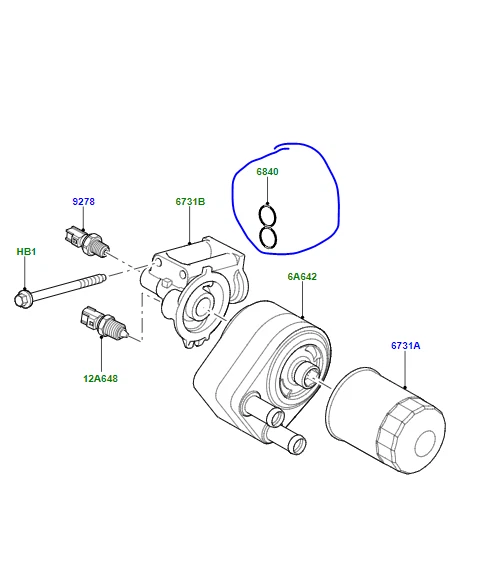 6840

9278

6731B

HB1

6A642

6731A

12A648