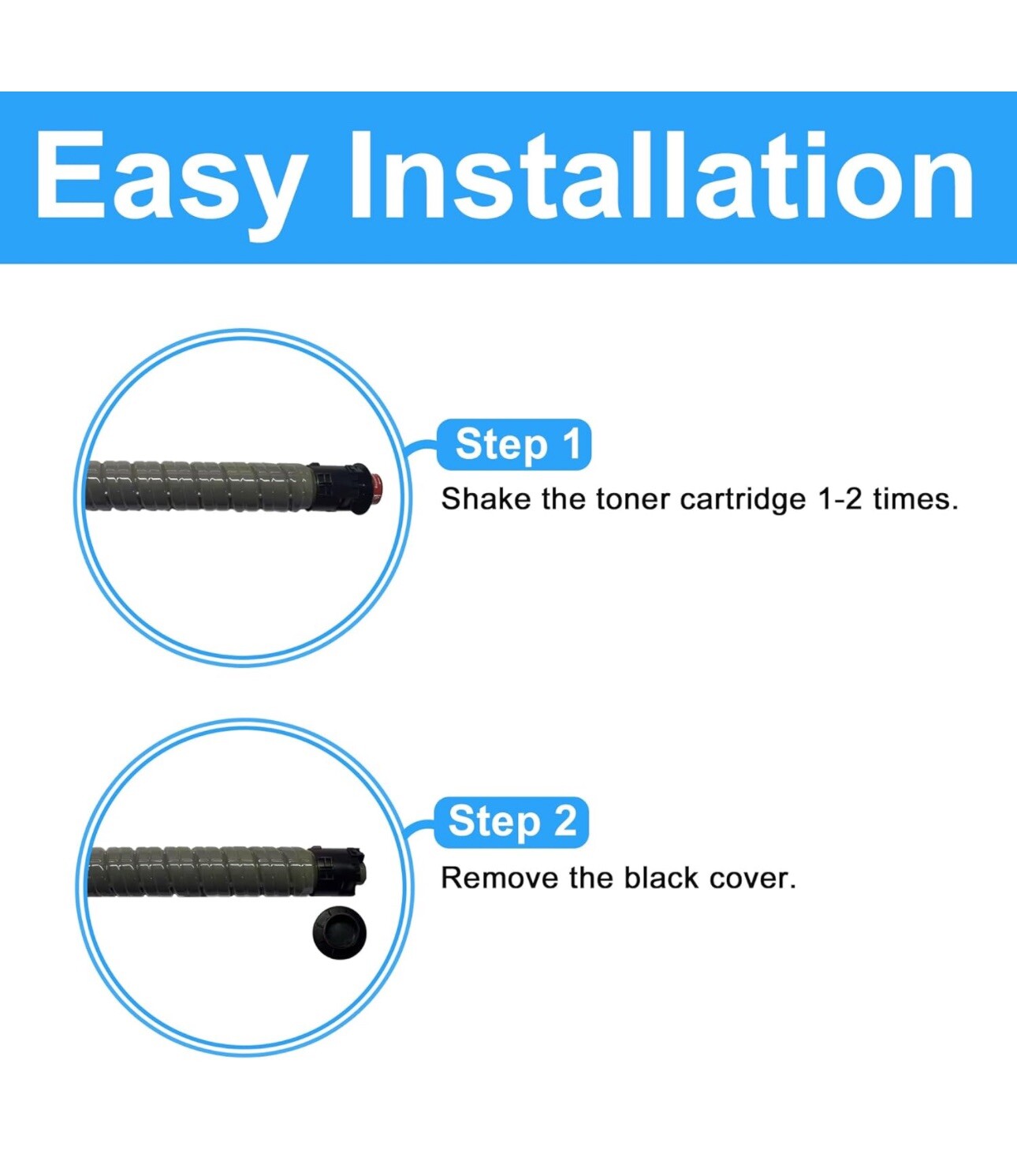 Easy Installation

Step 1

Shake the toner cartridge 1-2 times.

Step 2

Remove the black cover.