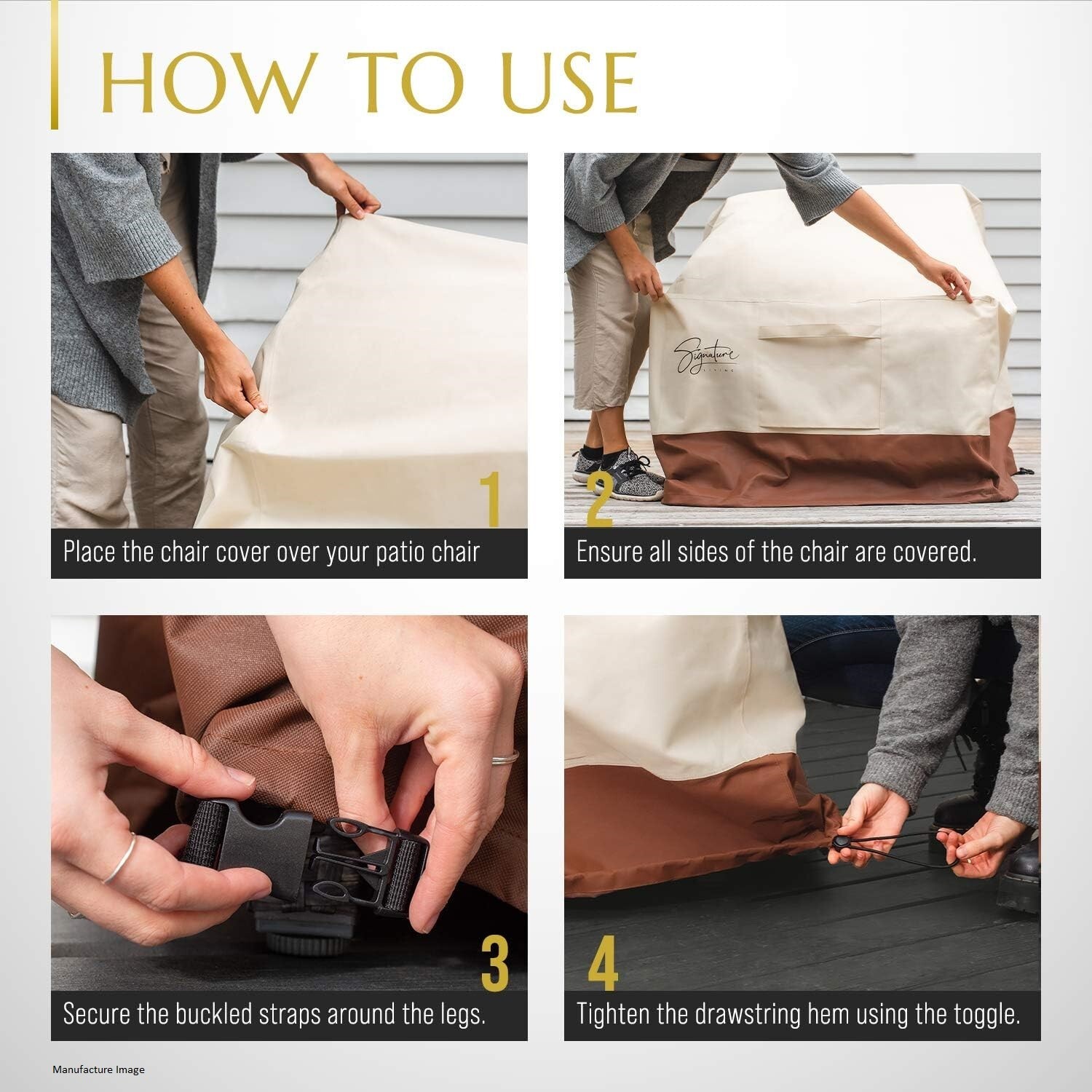 HOW TO USE

1

Place the chair cover over your patio chair

Signature LIVING

2

Ensure all sides of the chair are covered.

3

Secure the buckled straps around the legs.

4

Tighten the drawstring hem using the toggle.

Manufacture Image