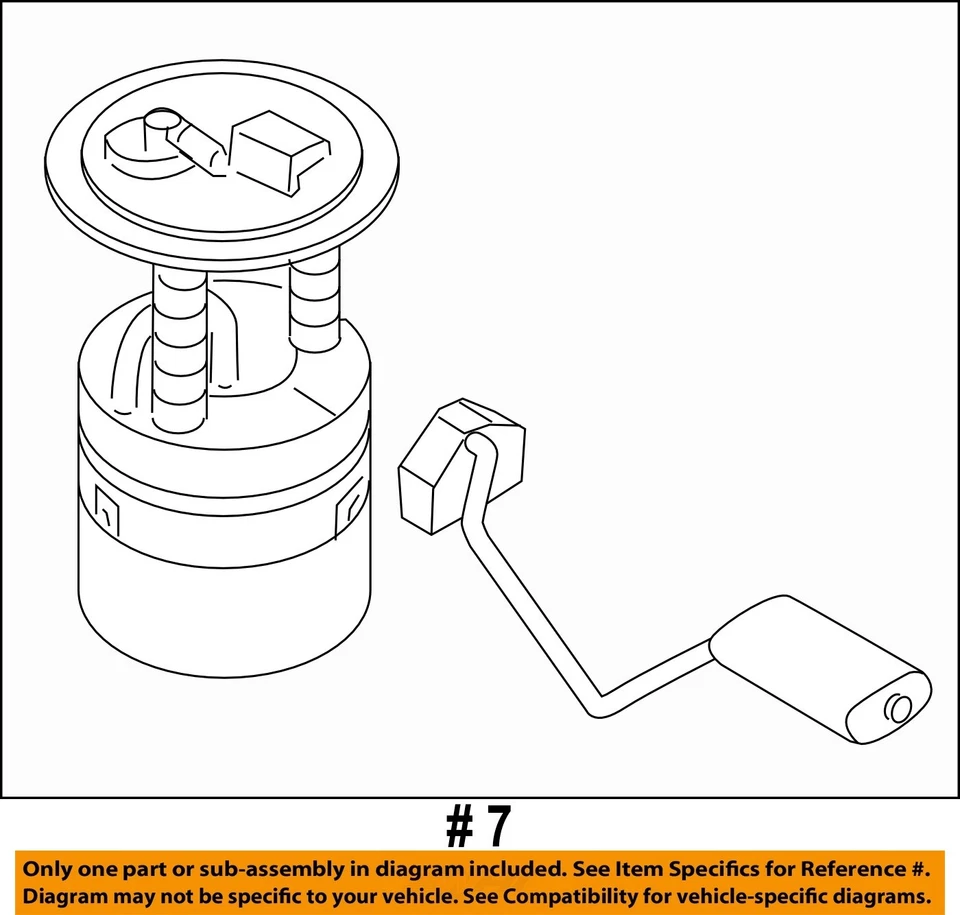 # 7

Only one part or sub-assembly in diagram included. See Item Specifics for Reference #. Diagram may not be specific to your vehicle. See Compatibility for vehicle-specific diagrams.