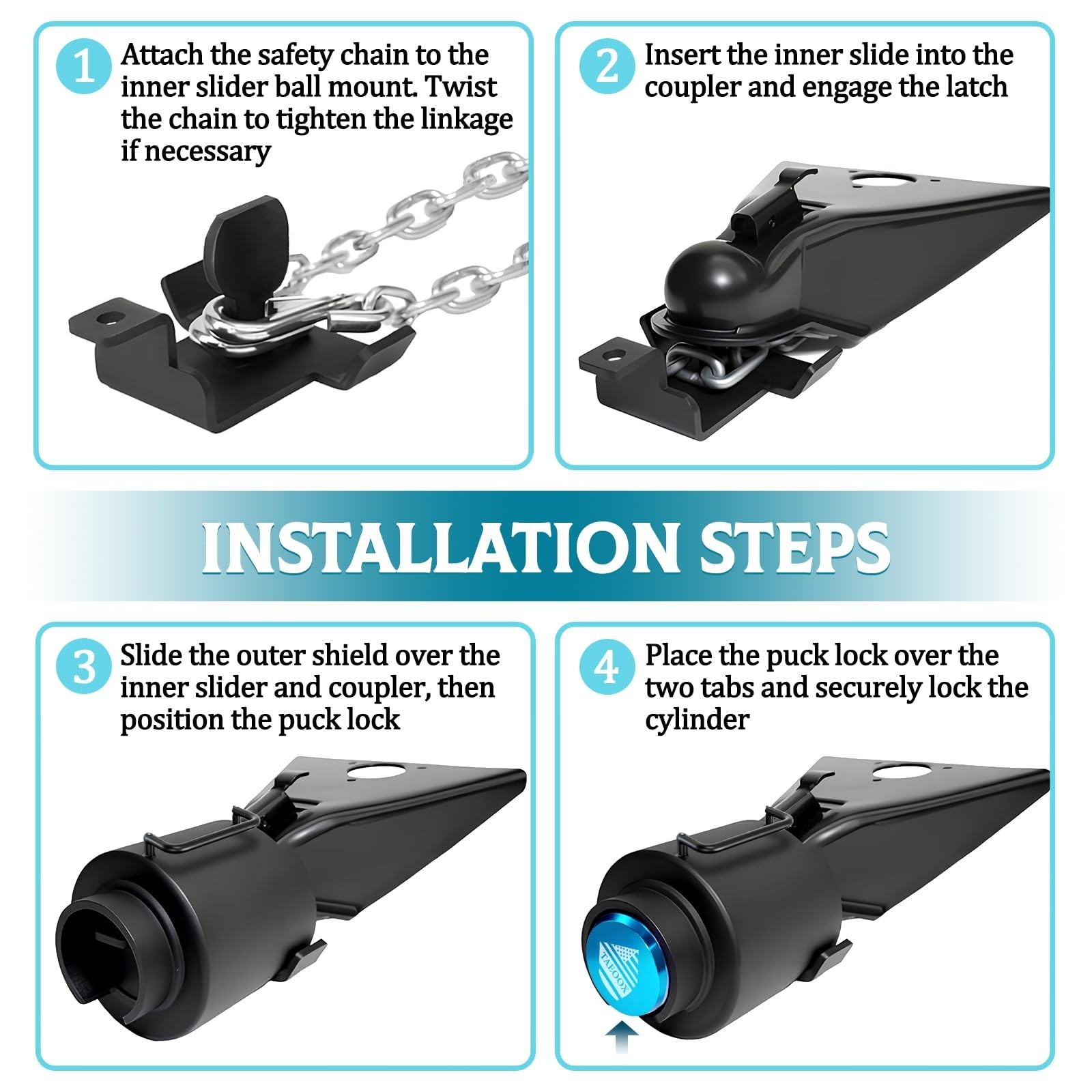 1 Attach the safety chain to the inner slider ball mount. Twist the chain to tighten the linkage if necessary

2 Insert the inner slide into the coupler and engage the latch

INSTALLATION STEPS

3 Slide the outer shield over the inner slider and coupler, then position the puck lock

4 Place the puck lock over the two tabs and securely lock the cylinder

TAFOOX