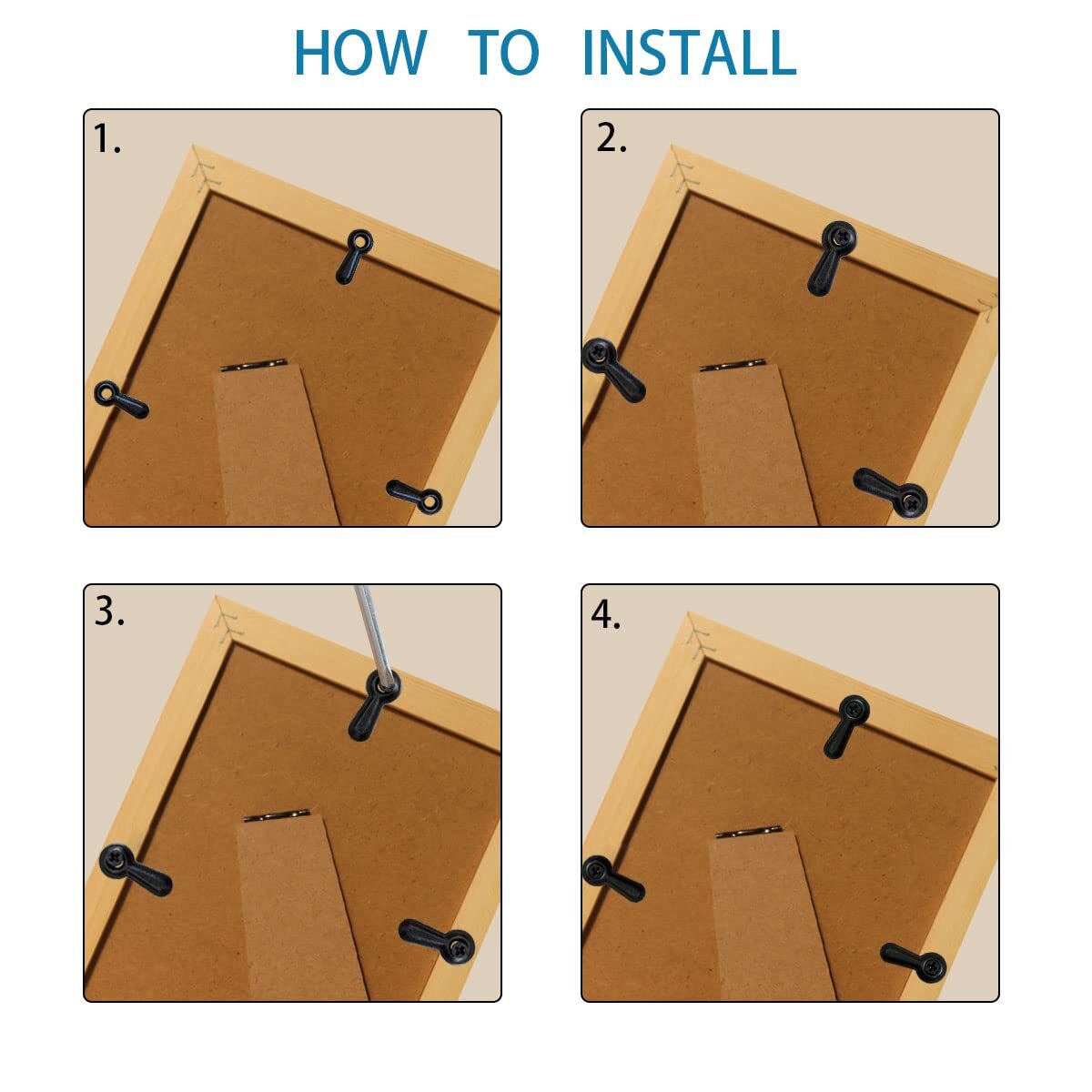 HOW TO INSTALL

1.

2.

3.

4.