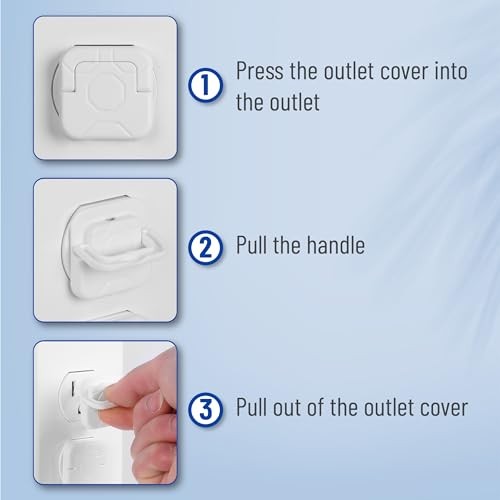 1 Press the outlet cover into the outlet

2 Pull the handle

3 Pull out of the outlet cover