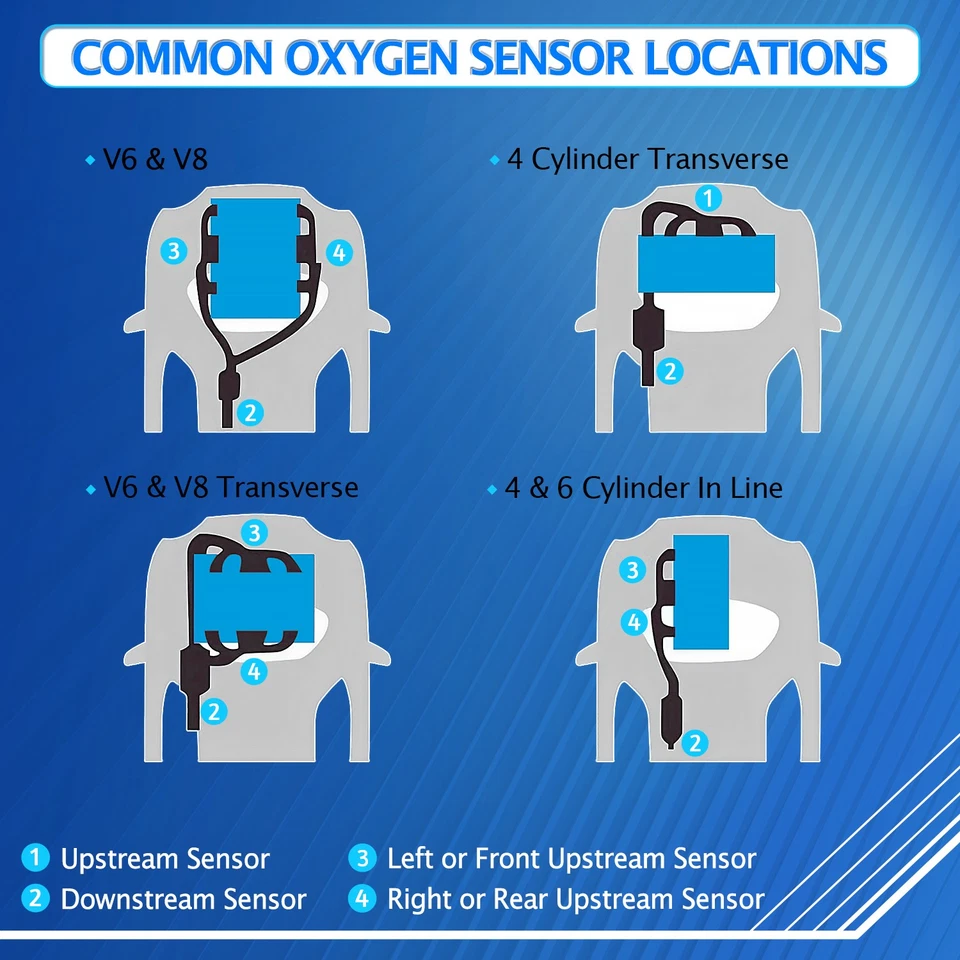 COMMON OXYGEN SENSOR LOCATIONS

V6 & V8

3

4

2

4 Cylinder Transverse

1

2

V6 & V8 Transverse

3

4

2

4 & 6 Cylinder In Line

3

4

2

1 Upstream Sensor

2 Downstream Sensor

3 Left or Front Upstream Sensor

4 Right or Rear Upstream Sensor